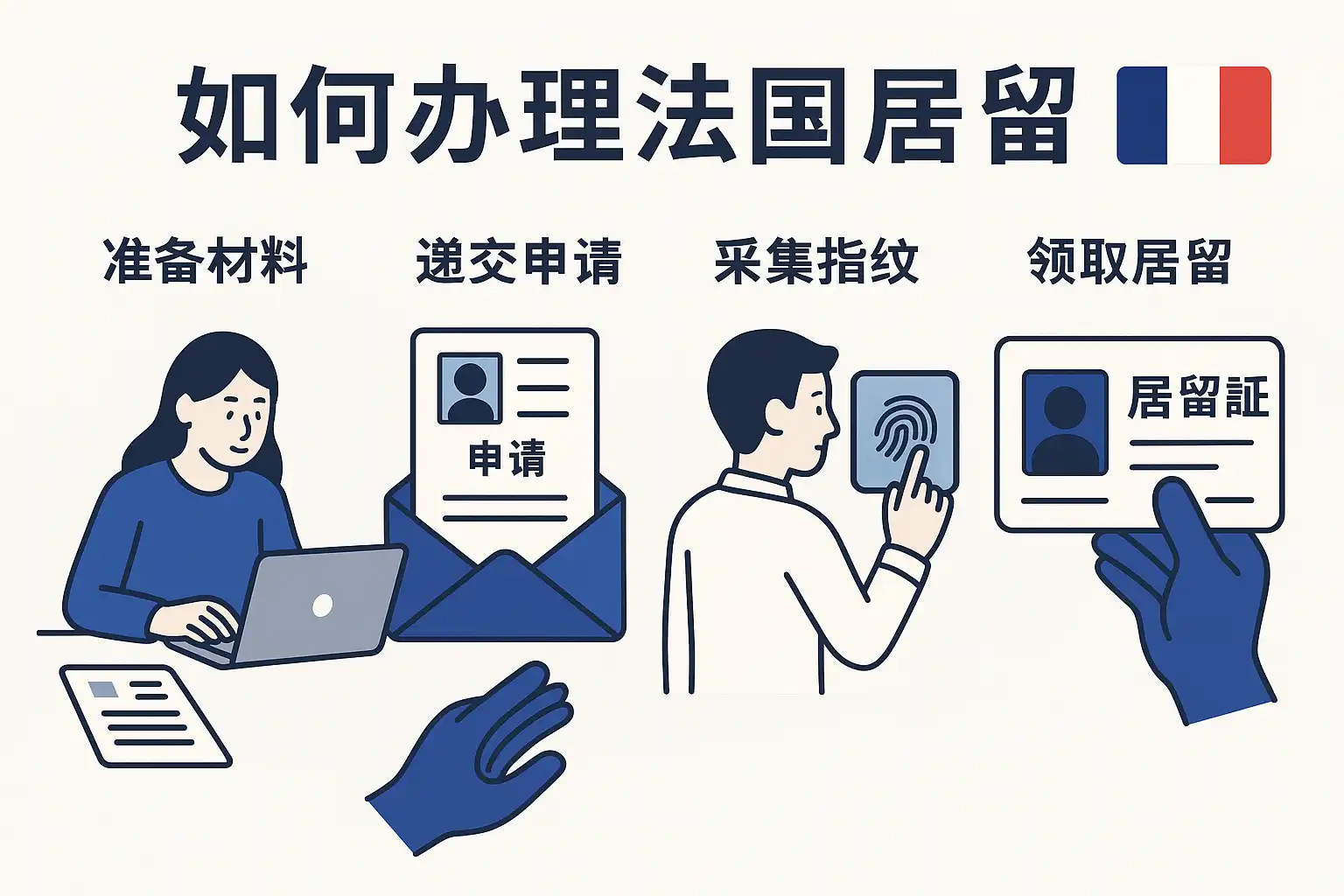 如何办理法国居留

准备材料

递交申请

采集指纹

领取居留

申请

居留証