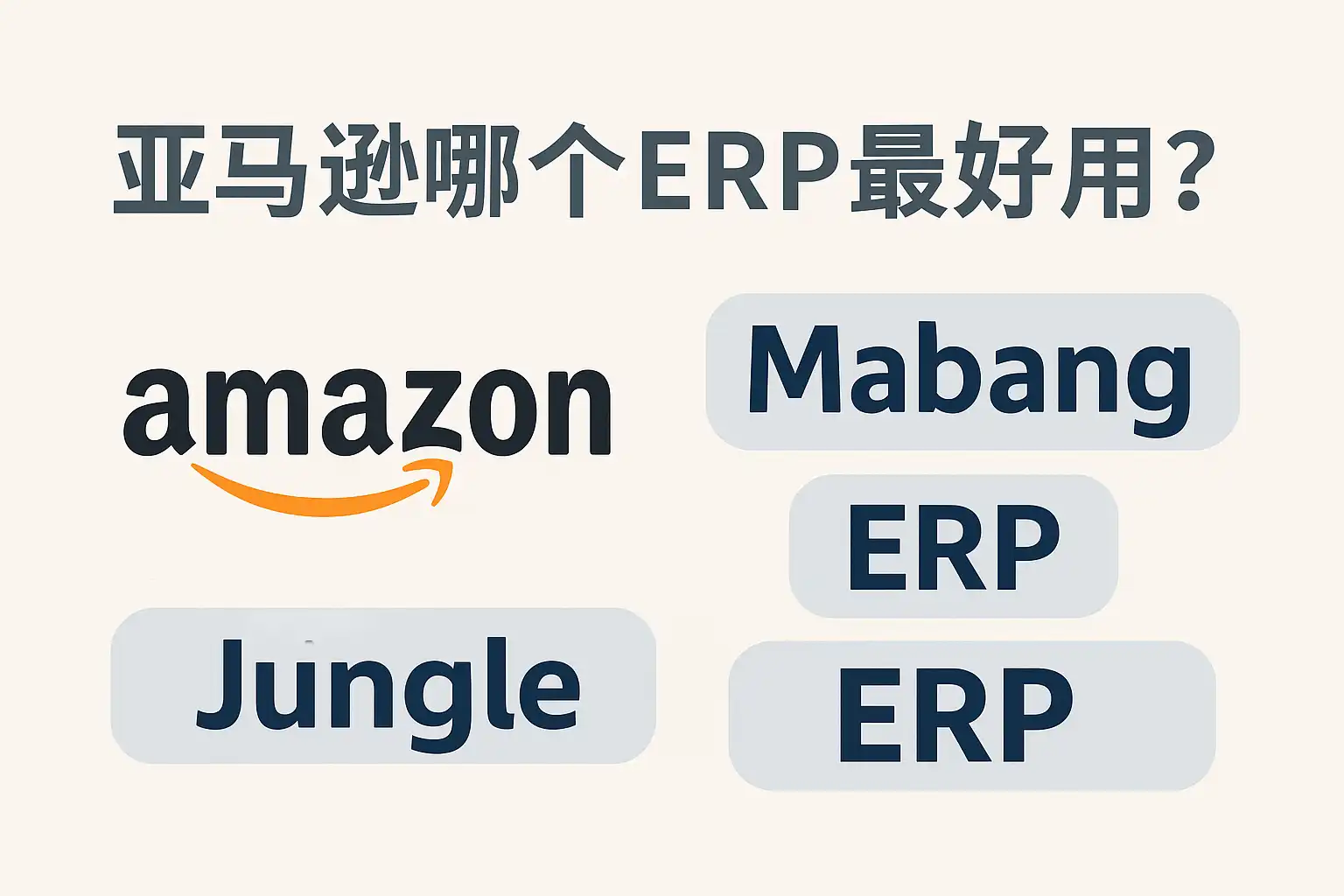 亚马逊哪个ERP最好用?

amazon

Jungle

Mabang

ERP

ERP