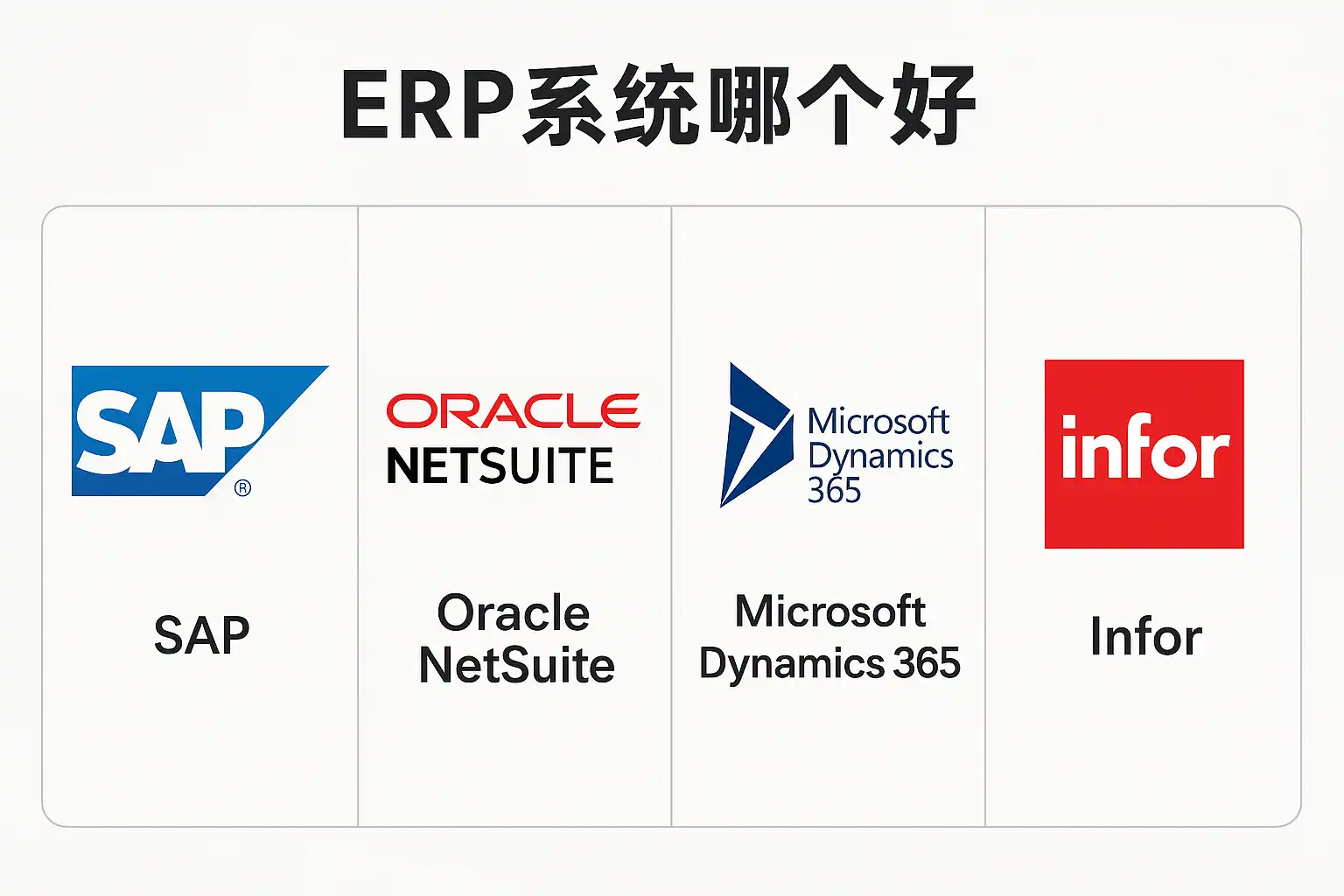 ERP系统哪个好

SAP®

SAP

ORACLE
NETSUITE

Oracle NetSuite

Microsoft
Dynamics
365

Microsoft Dynamics 365

infor

Infor