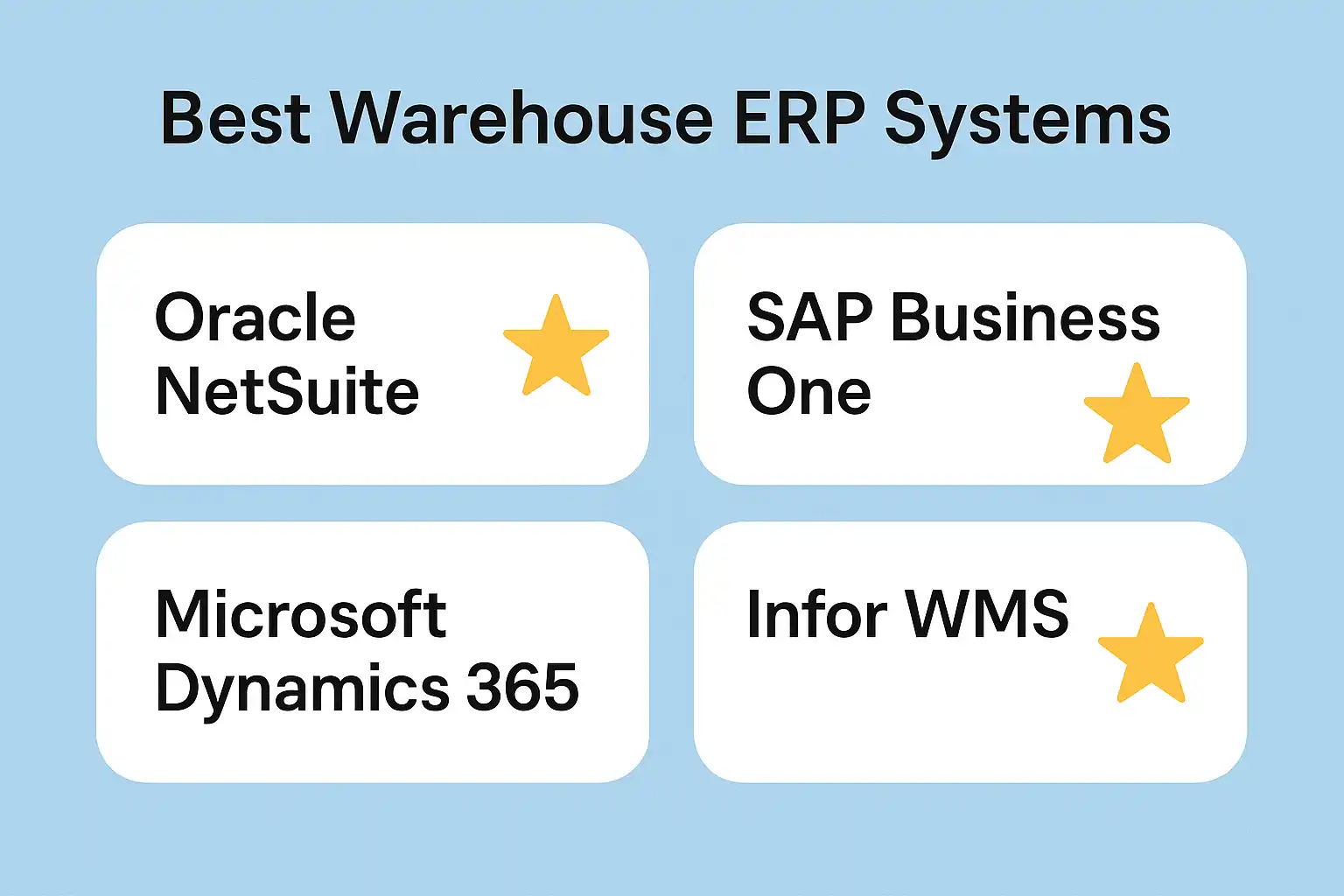 Best Warehouse ERP Systems

Oracle NetSuite

SAP Business One

Microsoft Dynamics 365

Infor WMS