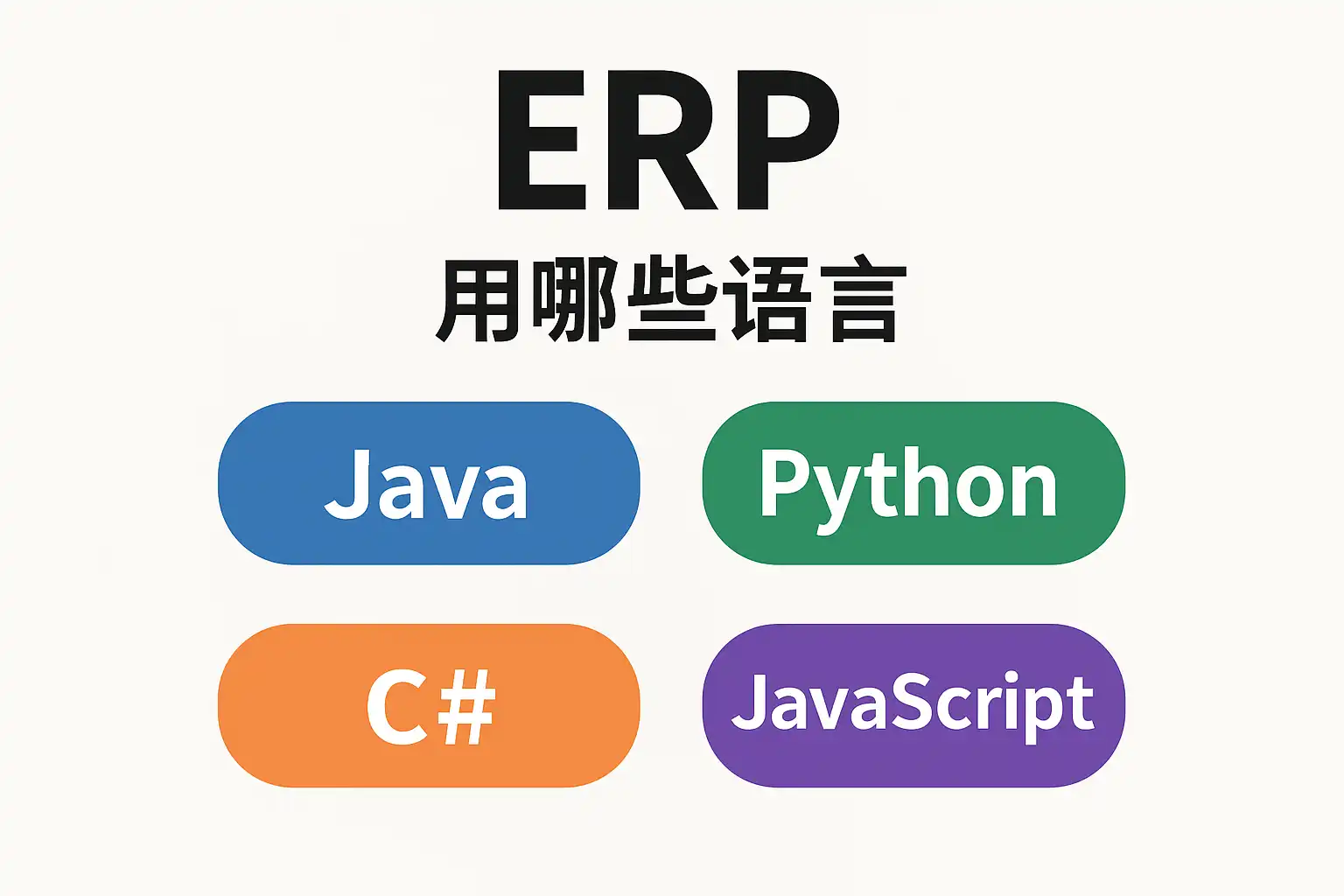 ERP
用哪些语言

Java

Python

C#

JavaScript