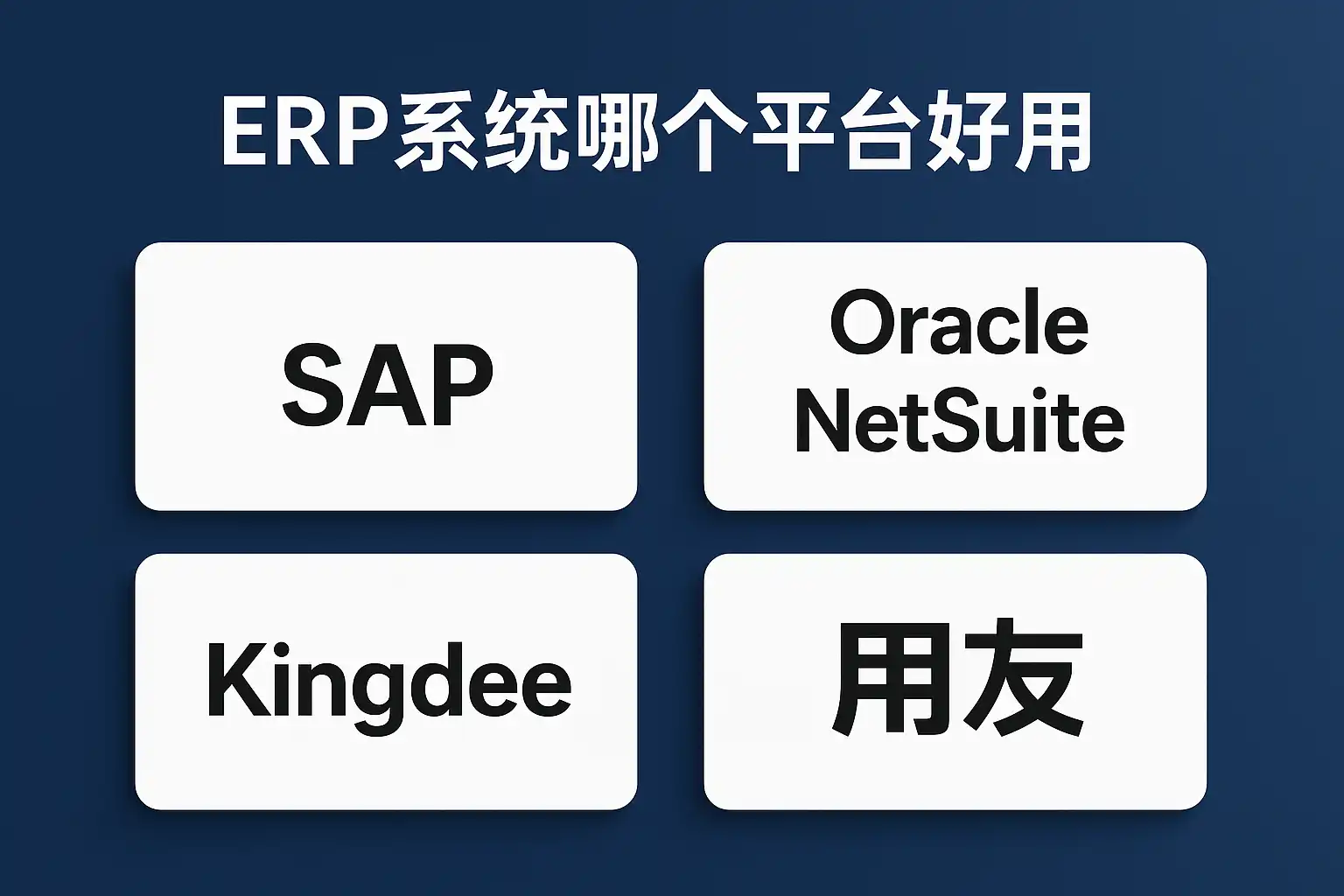 ERP系统哪个平台好用

SAP

Oracle
NetSuite

Kingdee

用友