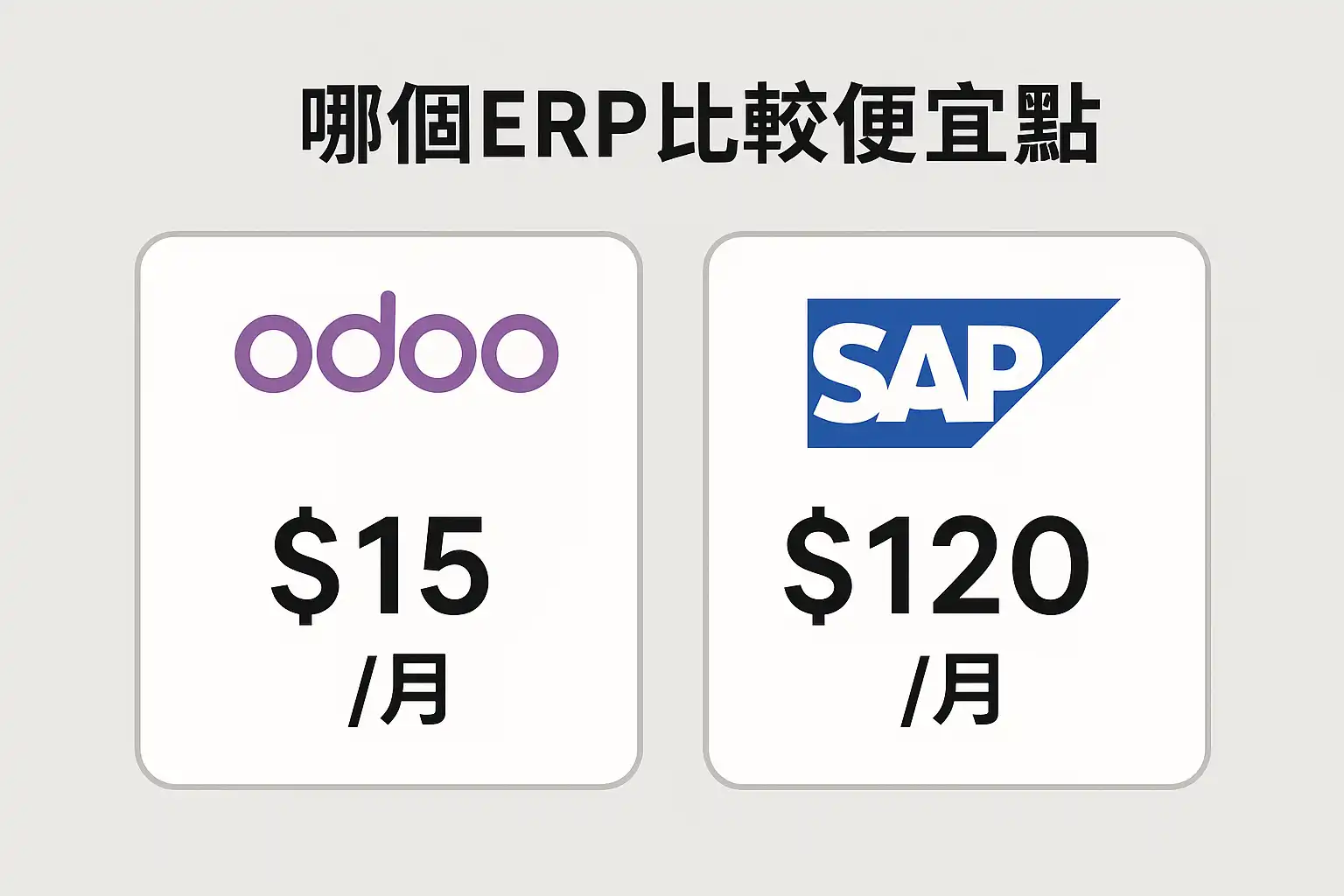 哪個ERP比較便宜點

odoo

$15
/月

SAP

$120
/月