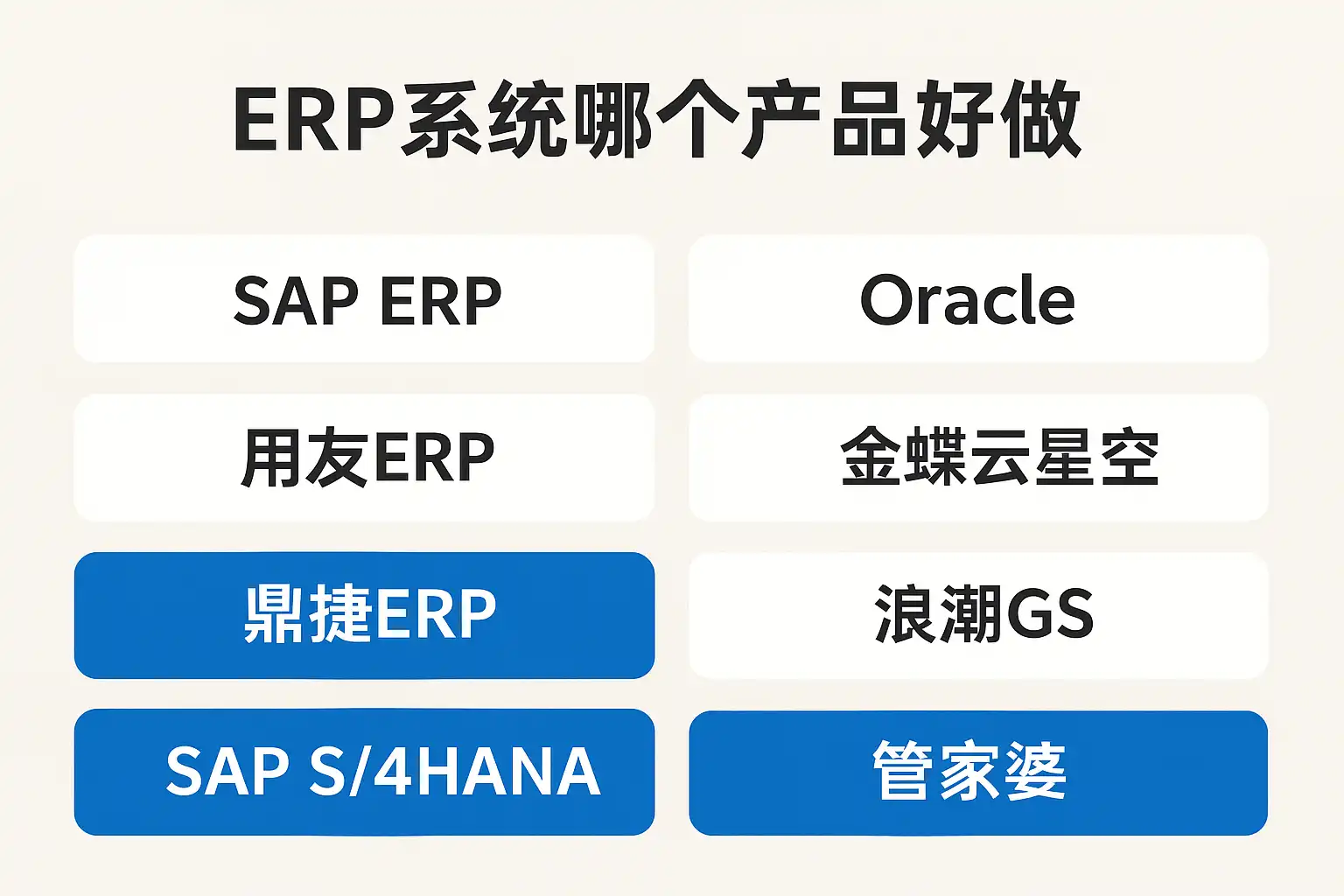 ERP系统哪个产品好做

SAP ERP

用友ERP

鼎捷ERP

SAP S/4HANA

Oracle

金蝶云星空

浪潮GS

管家婆