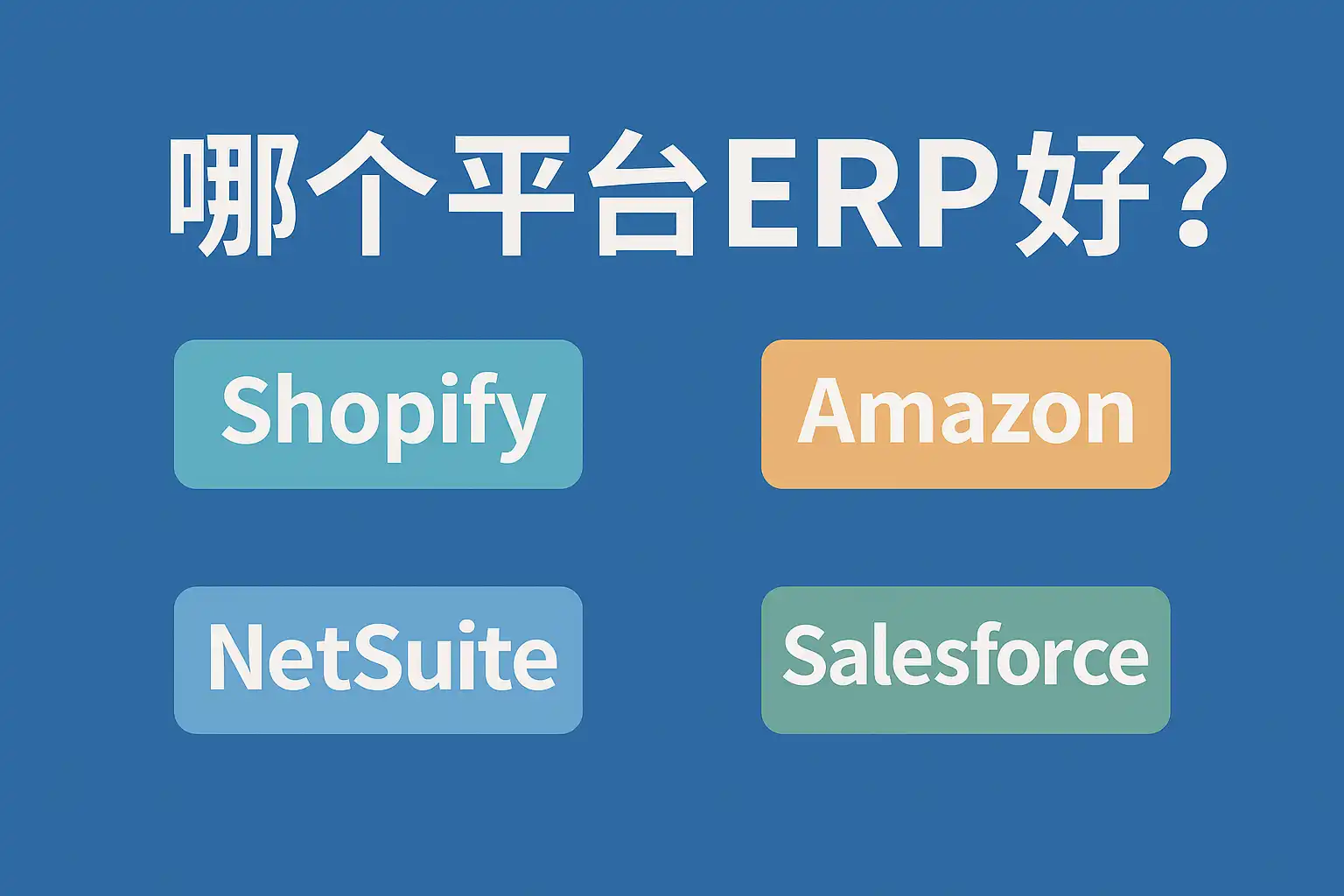 哪个平台ERP好?

Shopify

Amazon

NetSuite

Salesforce