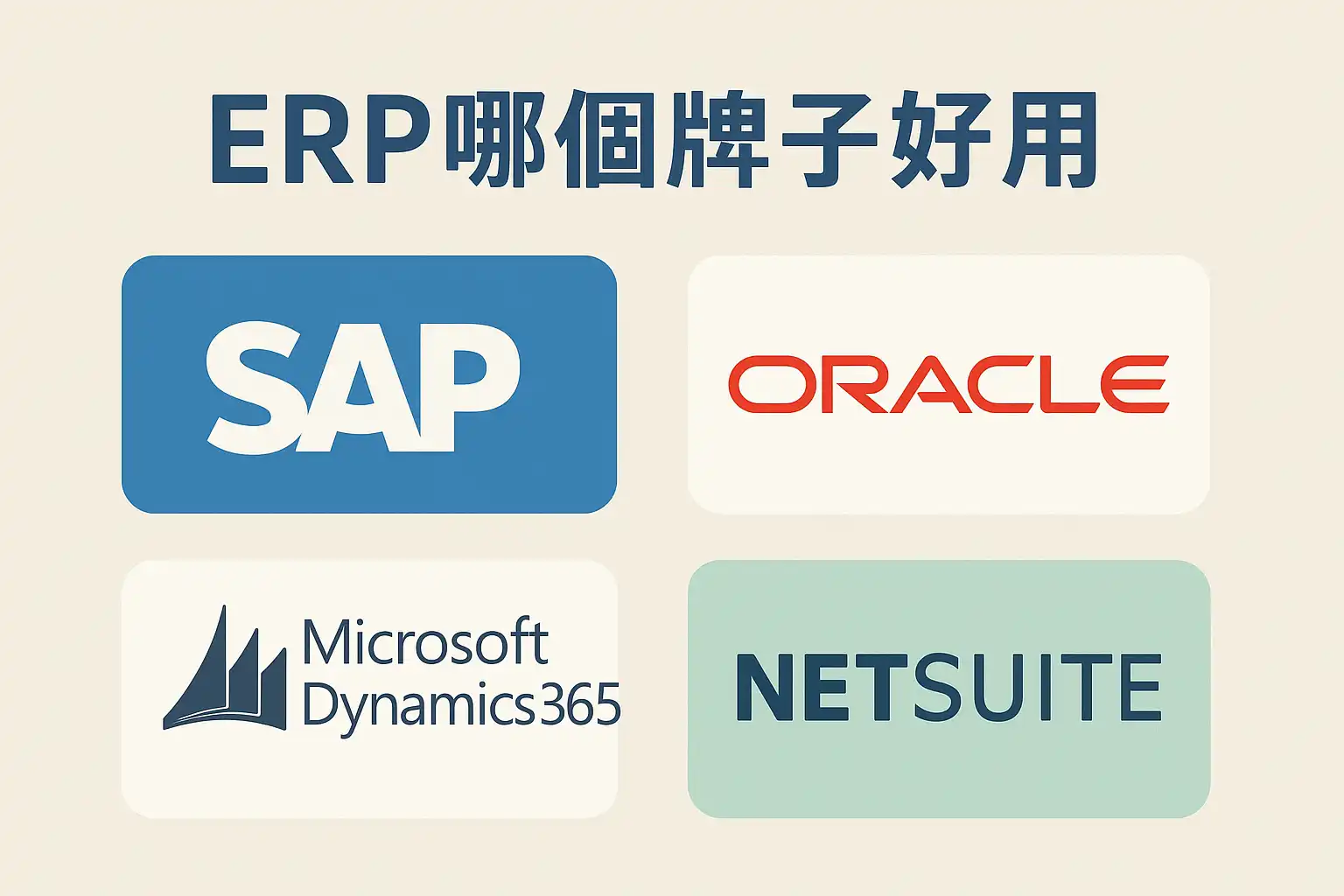 ERP哪個牌子好用

SAP

ORACLE

Microsoft
Dynamics365

NETSUITE