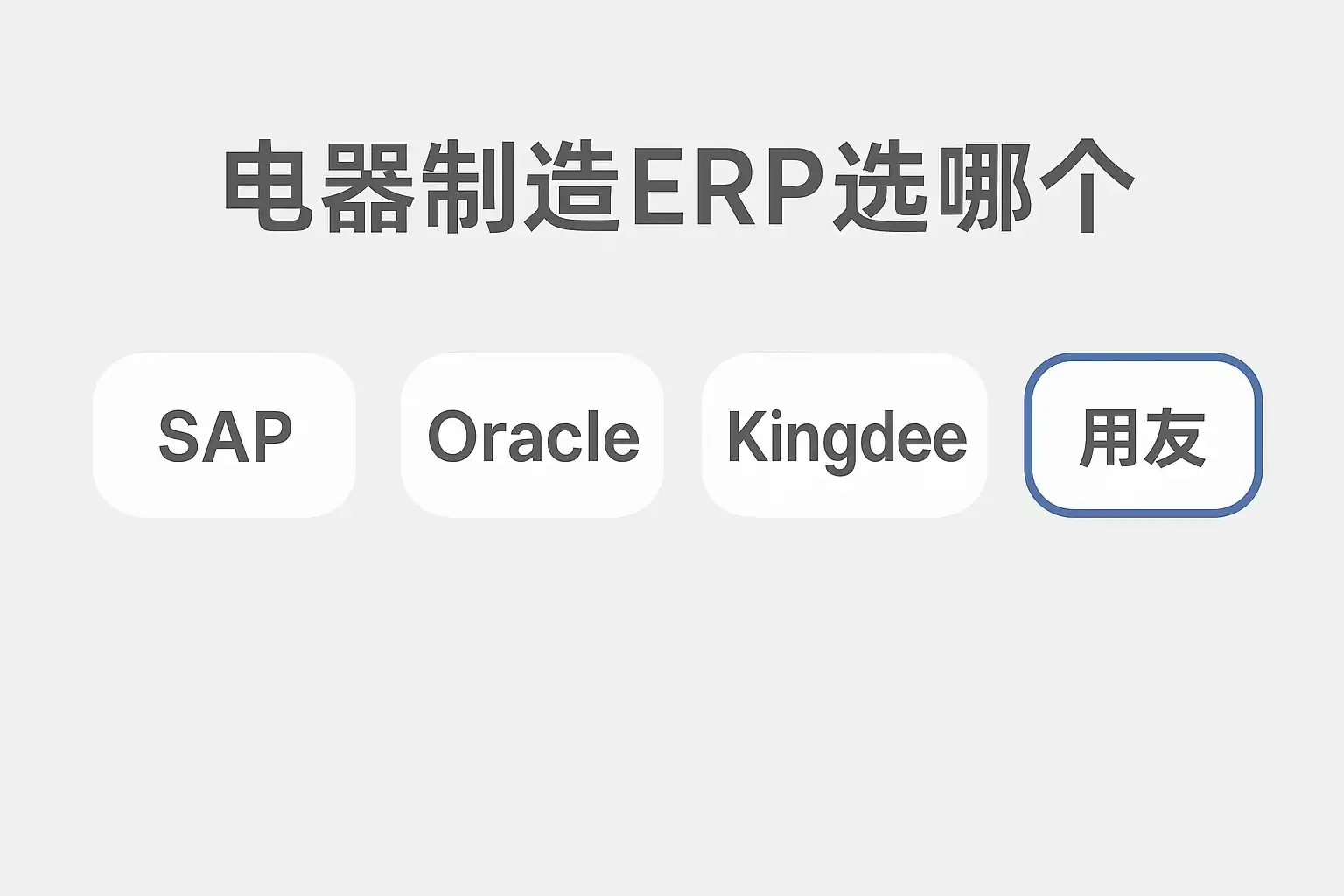 电器制造ERP选哪个

SAP

Oracle

Kingdee

用友