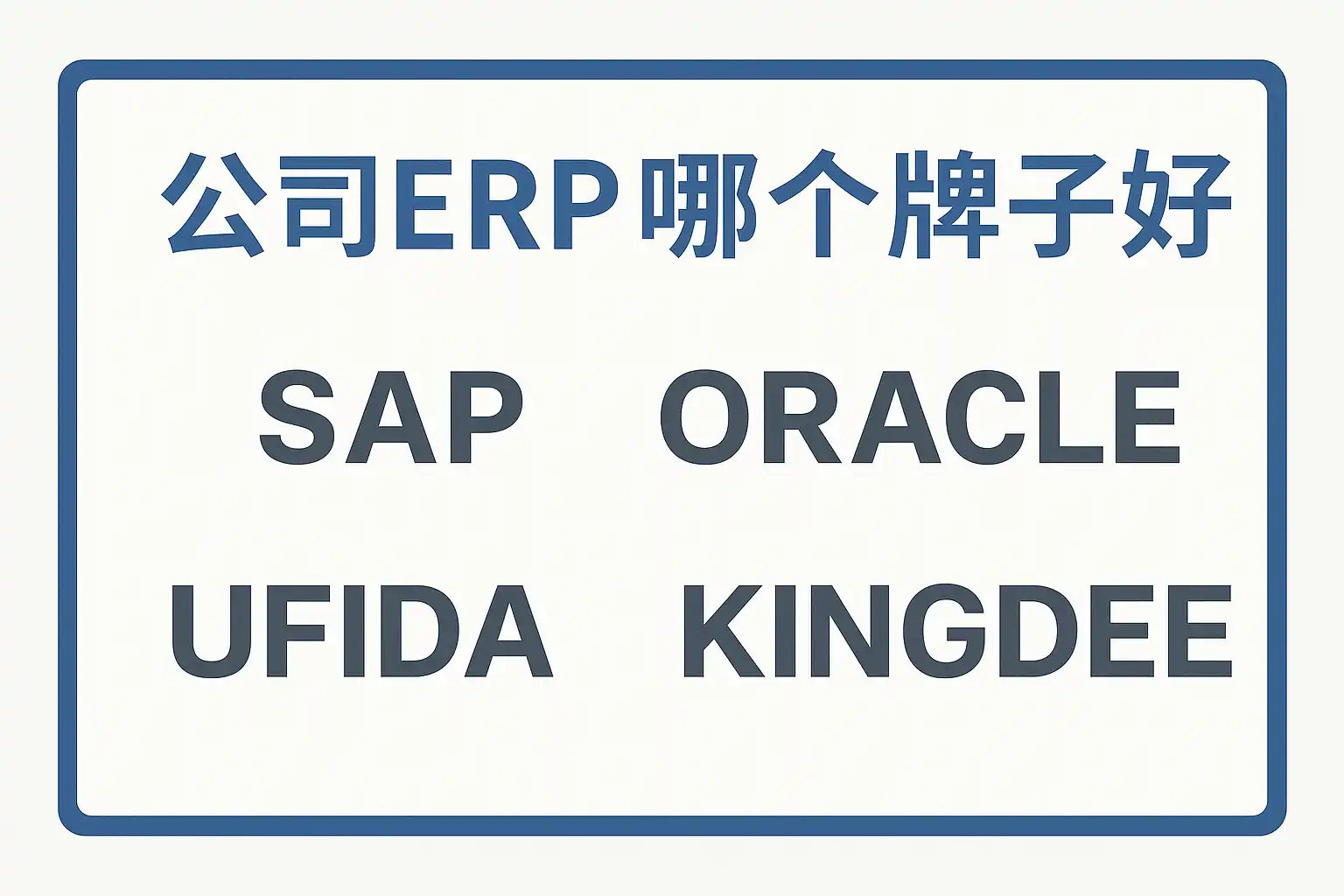 公司ERP哪个牌子好

SAP ORACLE

UFIDA KINGDEE