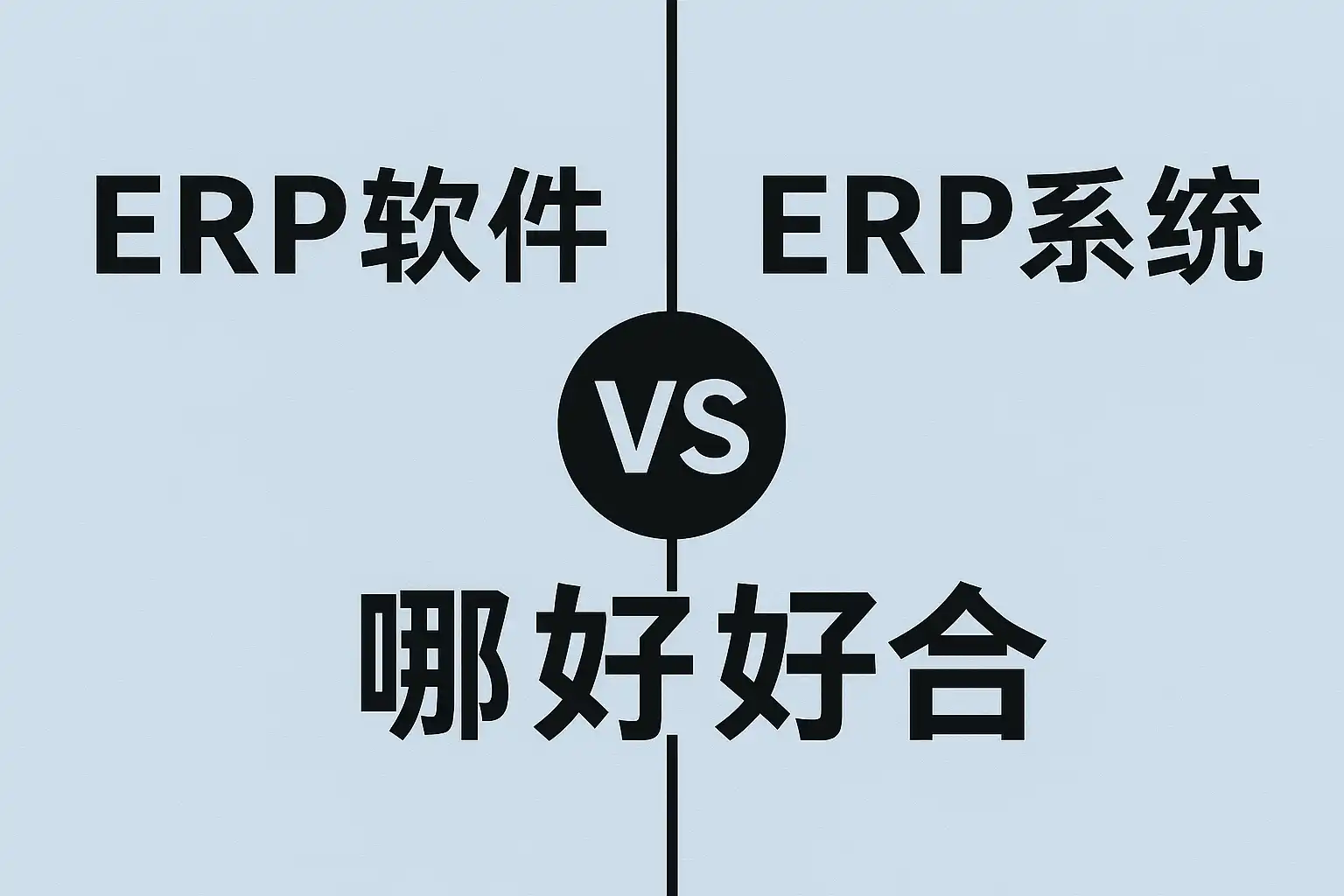 ERP软件

ERP系统

VS

哪好好合