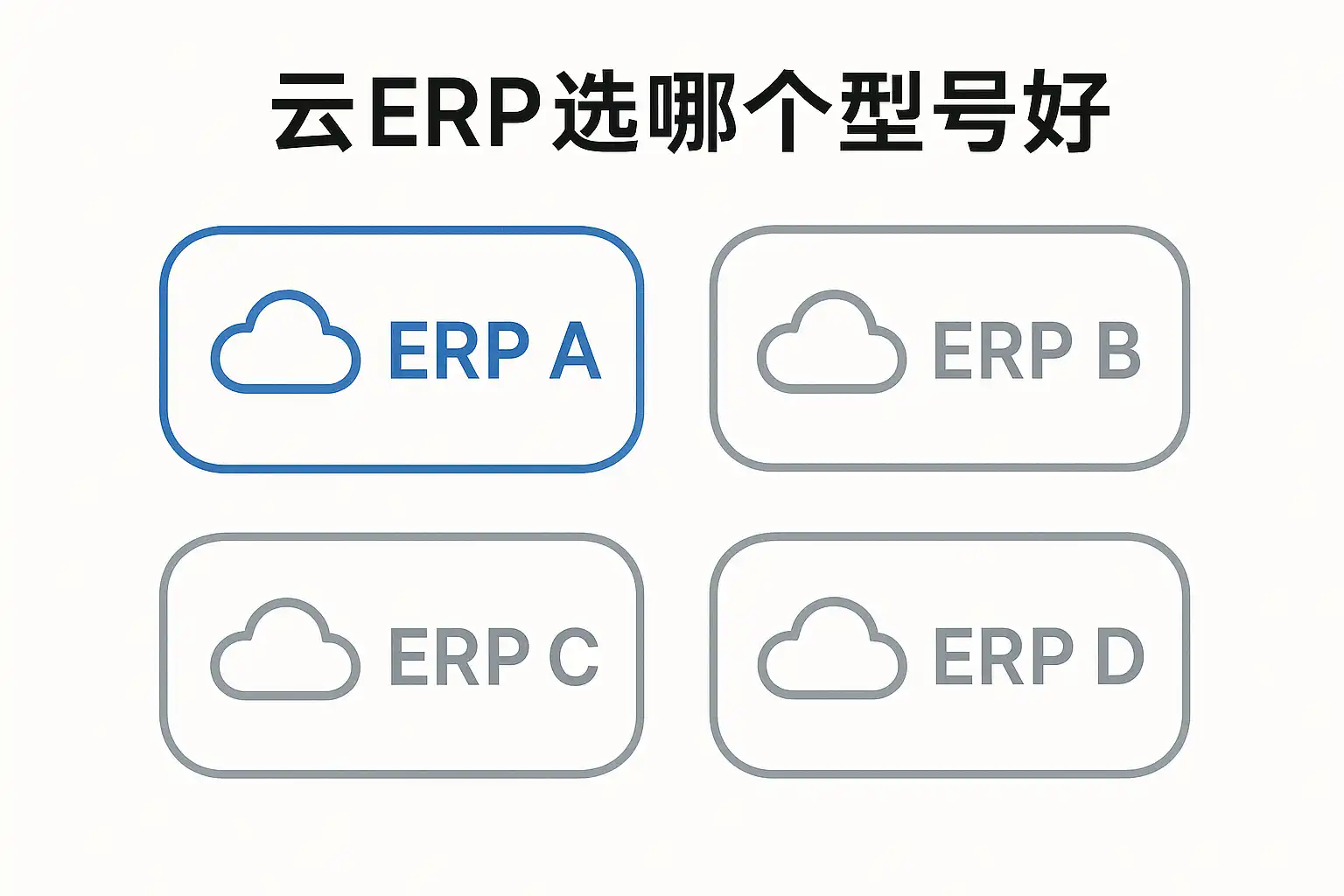 云ERP选哪个型号好

ERP A

ERP B

ERP C

ERP D