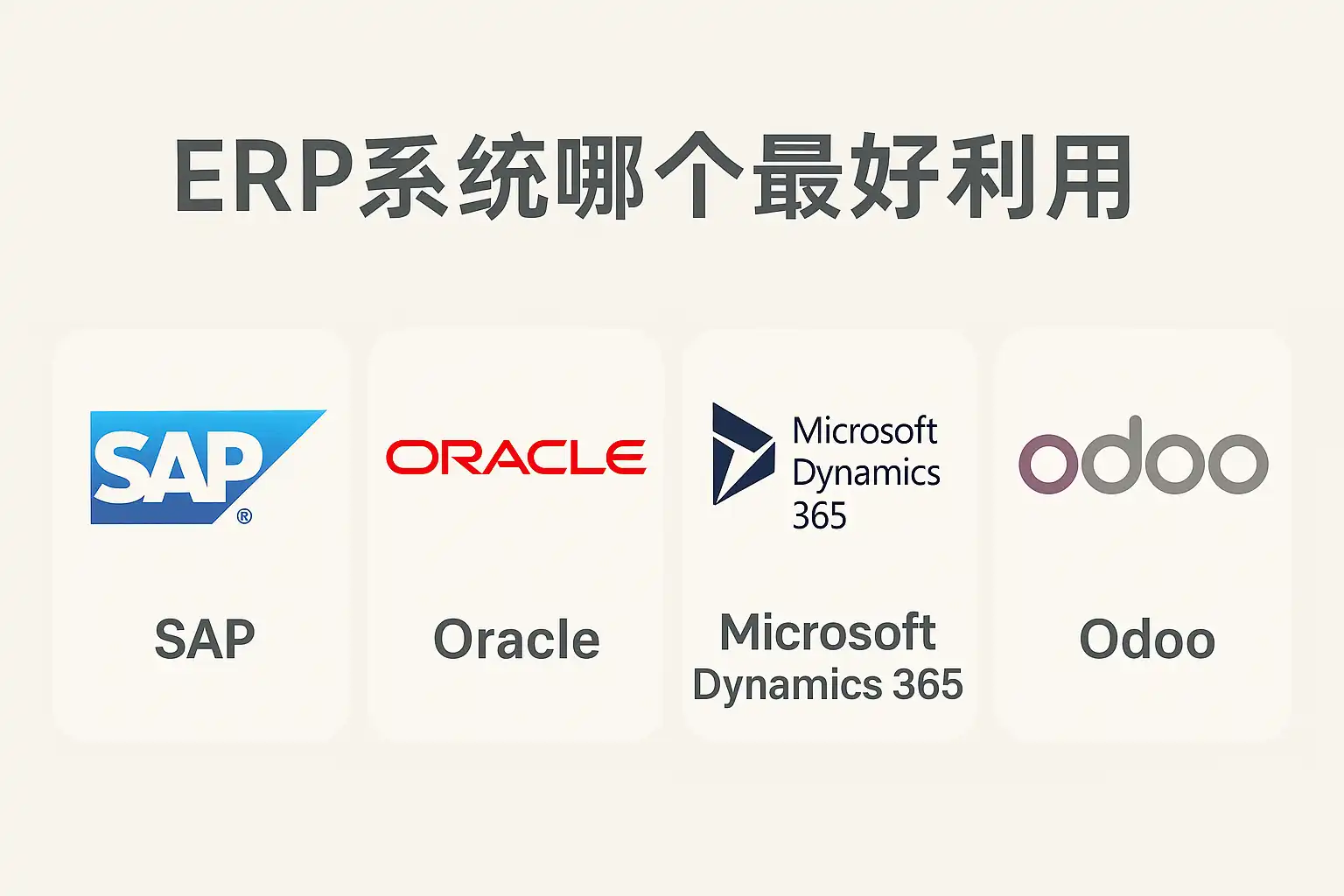 ERP系统哪个最好利用

SAP®

SAP

ORACLE

Oracle

Microsoft
Dynamics
365

Microsoft
Dynamics 365

odoo

Odoo