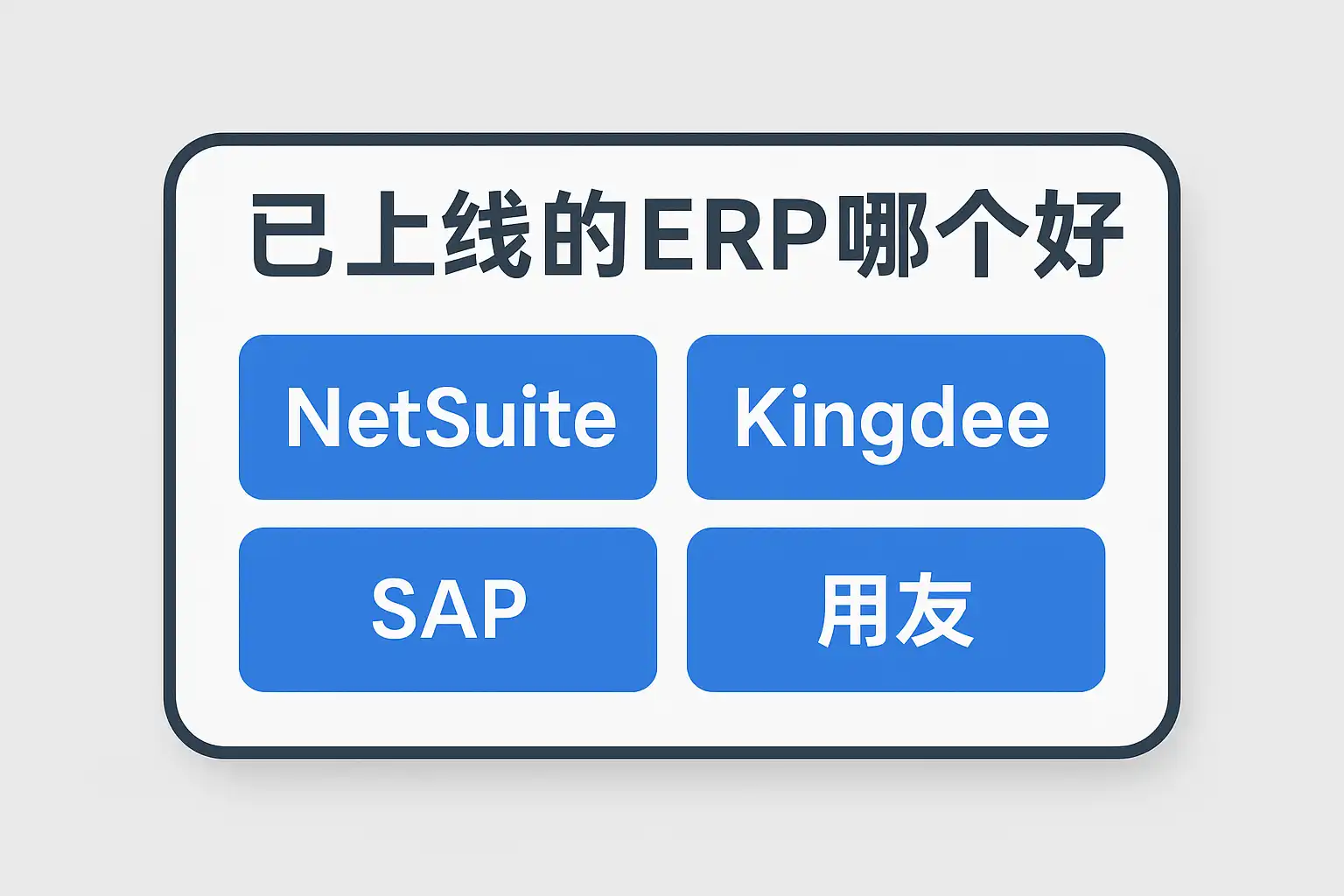 已上线的ERP哪个好

NetSuite

Kingdee

SAP

用友