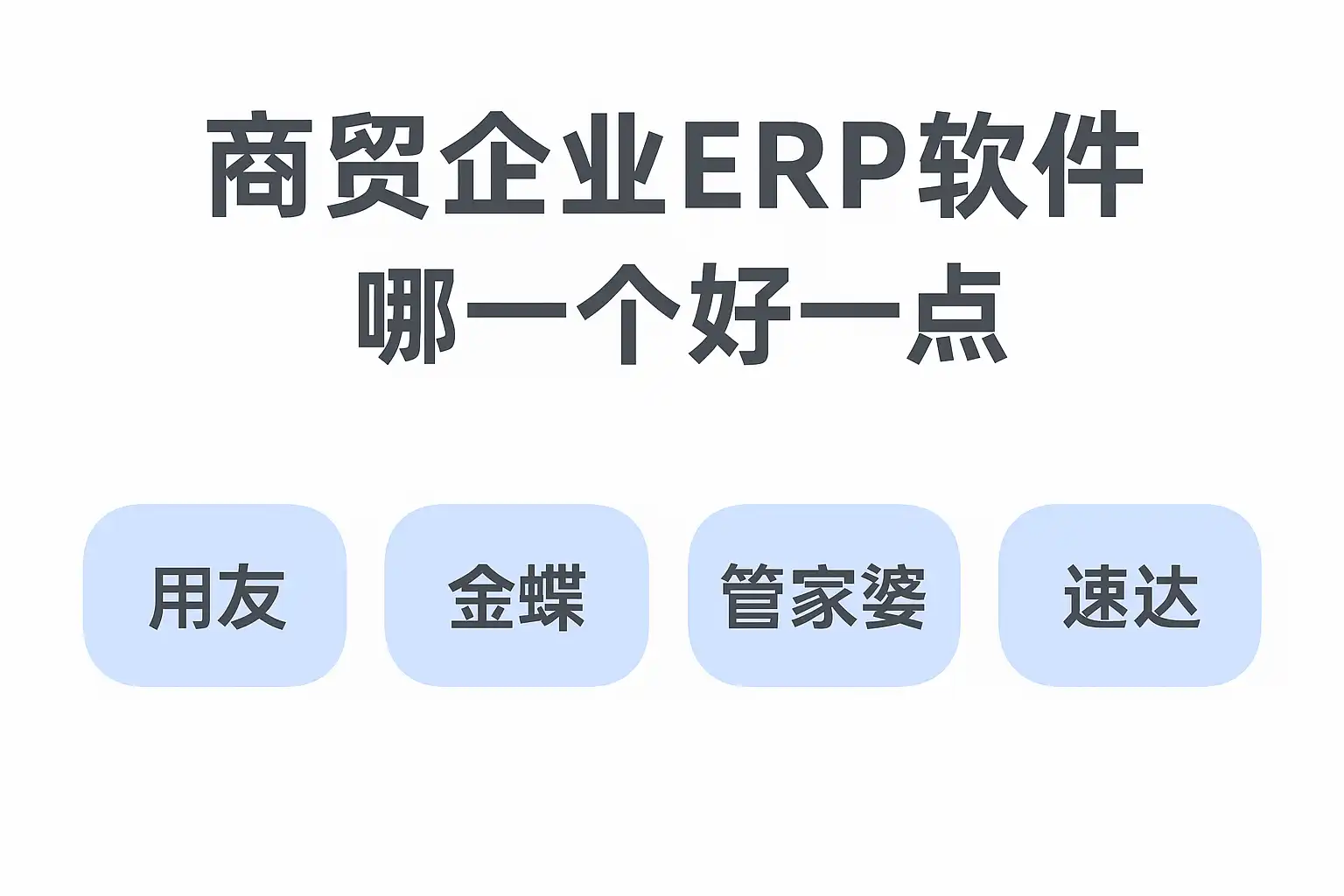 商贸企业ERP软件
哪一个好一点

用友

金蝶

管家婆

速达