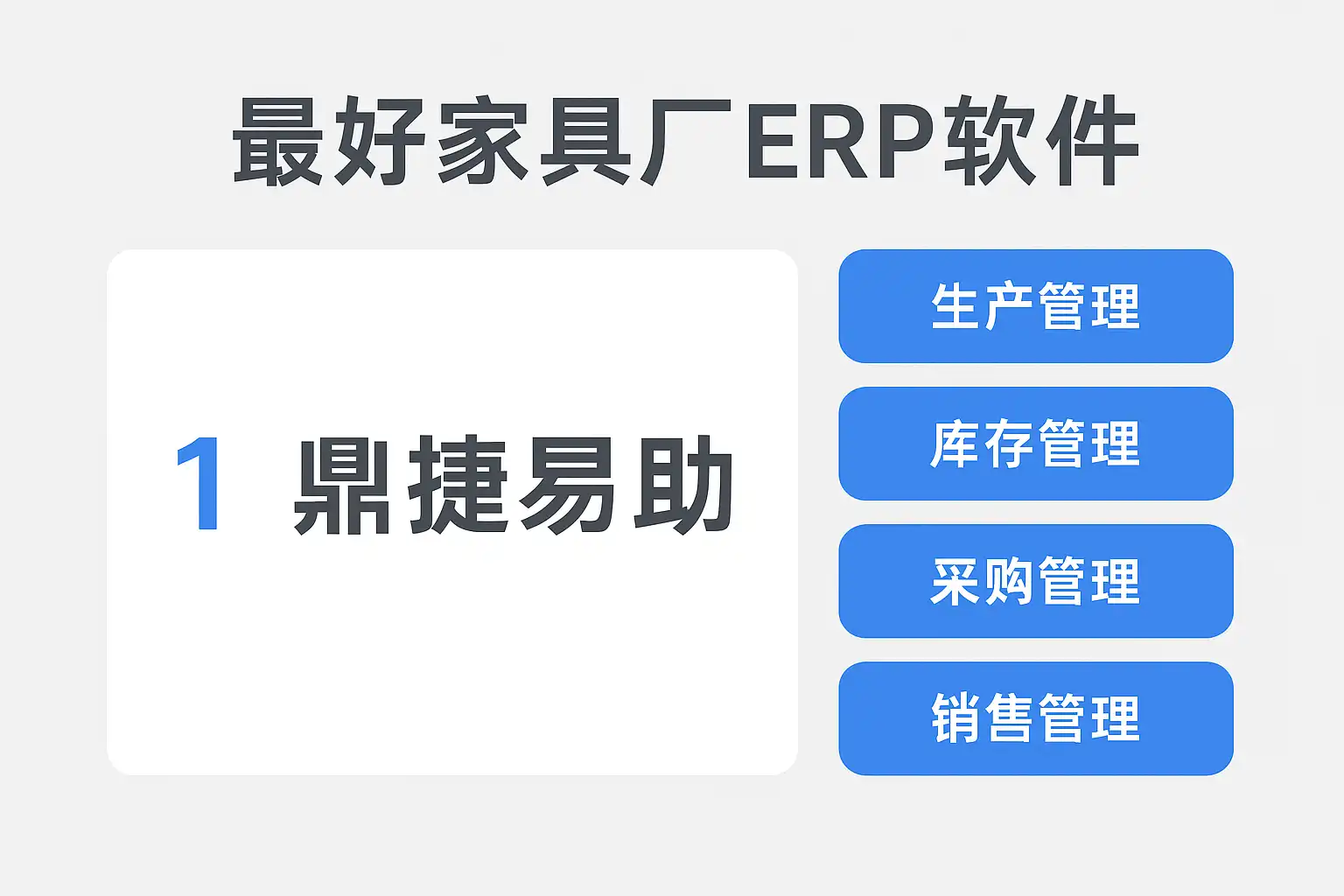 最好家具厂ERP软件

1 鼎捷易助

生产管理

库存管理

采购管理

销售管理