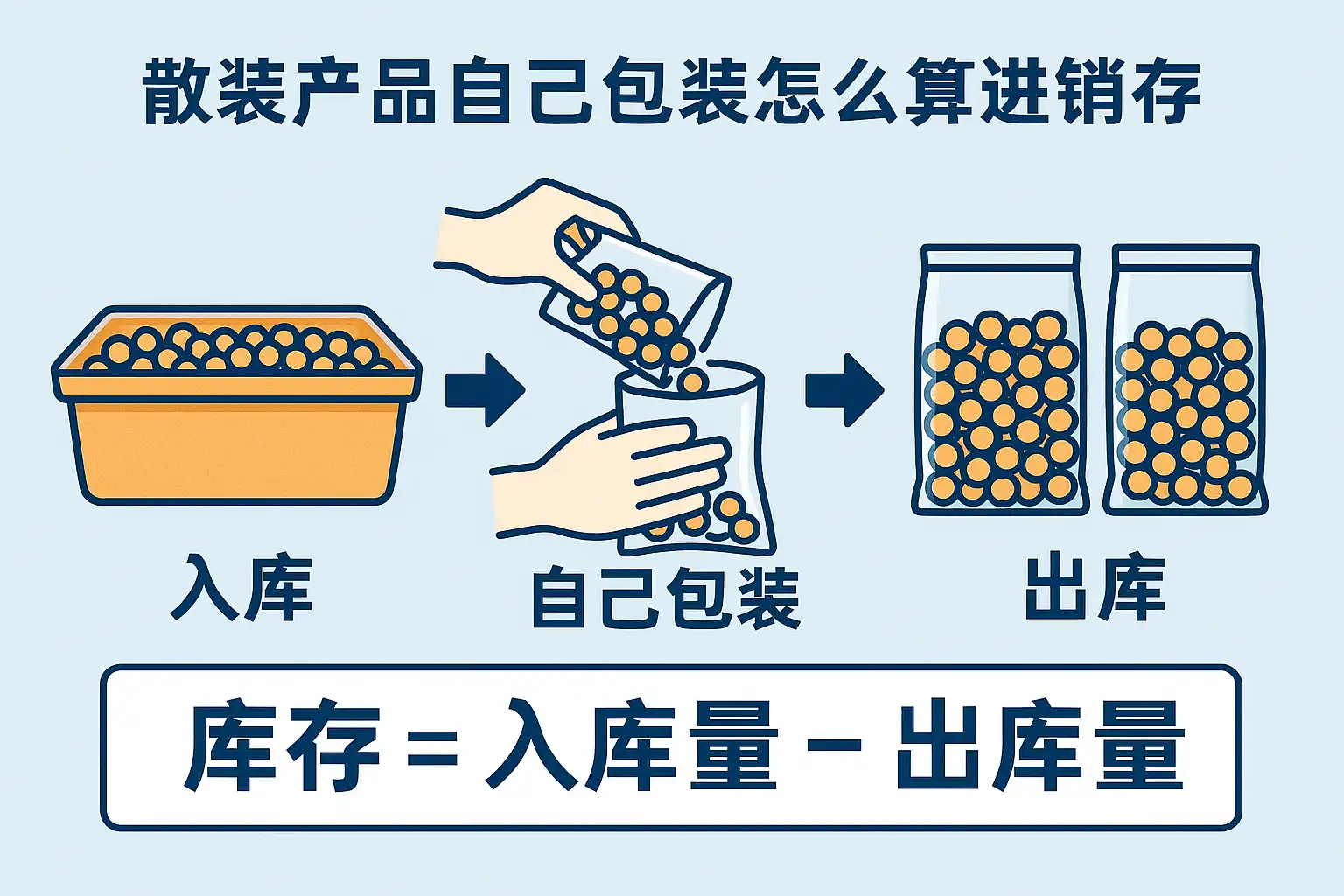 散装产品自己包装怎么算进销存

入库

自己包装

出库

库存 = 入库量 − 出库量