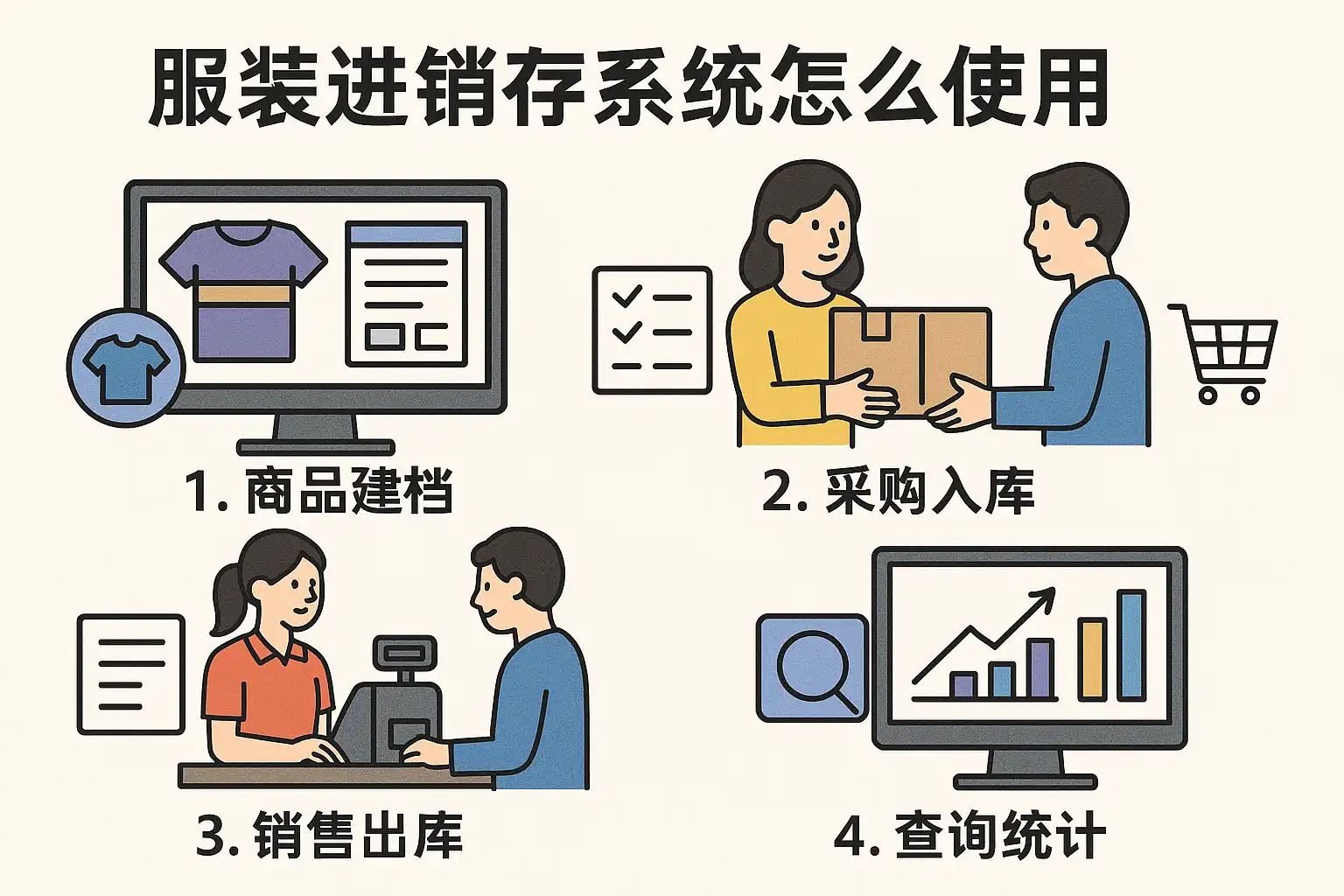 服装进销存系统怎么使用

1. 商品建档

2. 采购入库

3. 销售出库

4. 查询统计