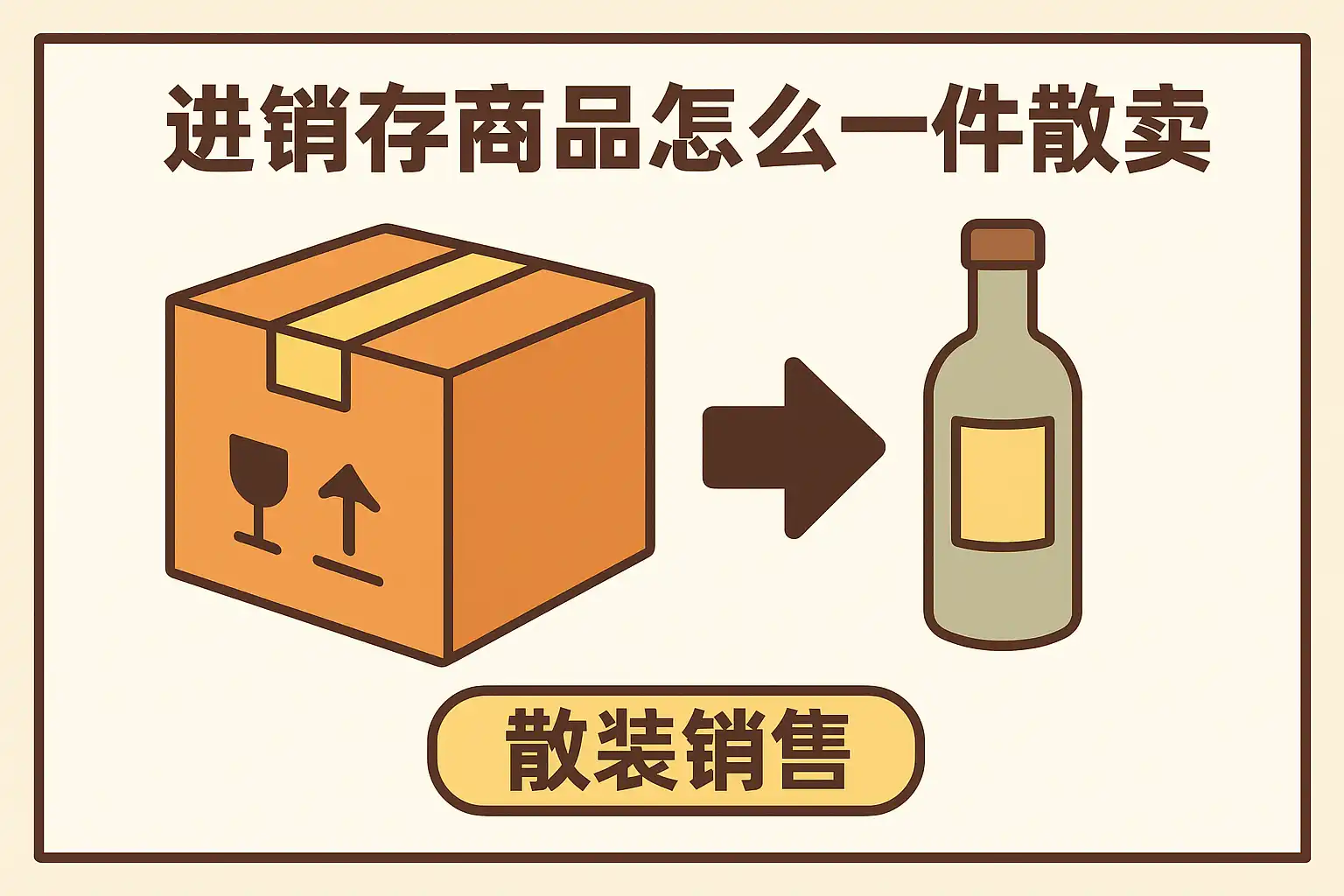 进销存商品怎么一件散卖

散装销售