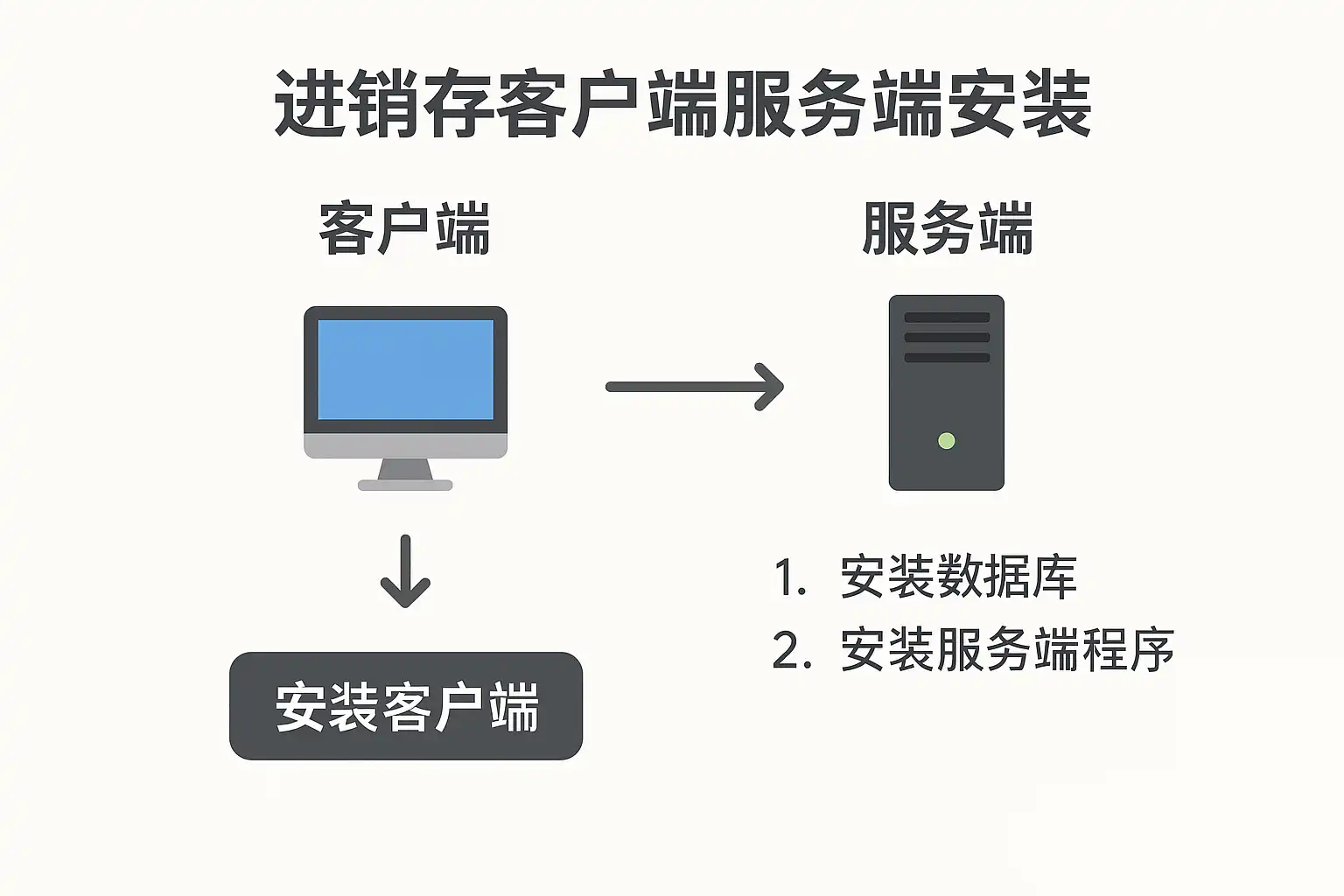 进销存客户端服务端安装

客户端

服务端

安装客户端

1. 安装数据库
2. 安装服务端程序