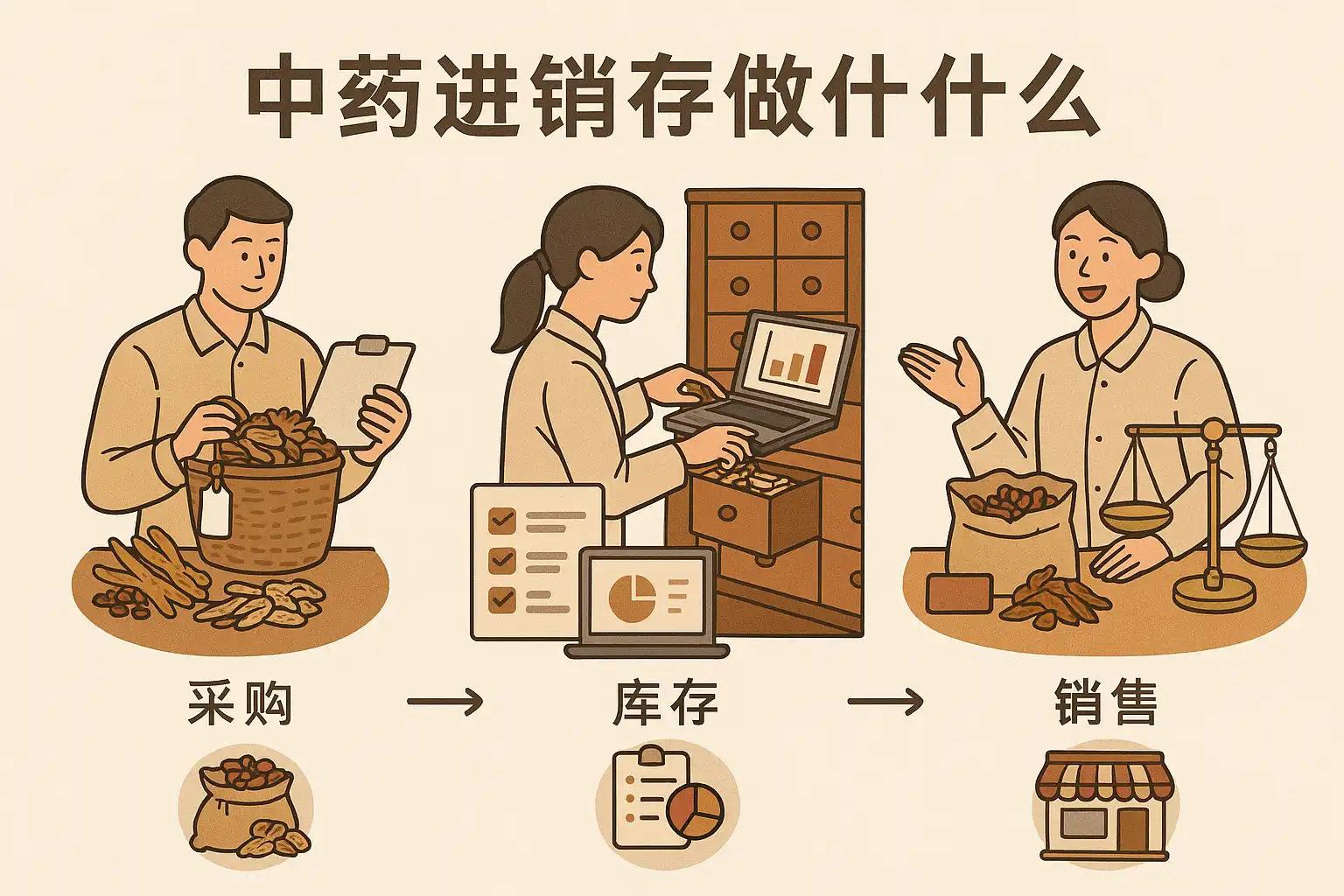 中药进销存做什什么

采购 → 库存 → 销售