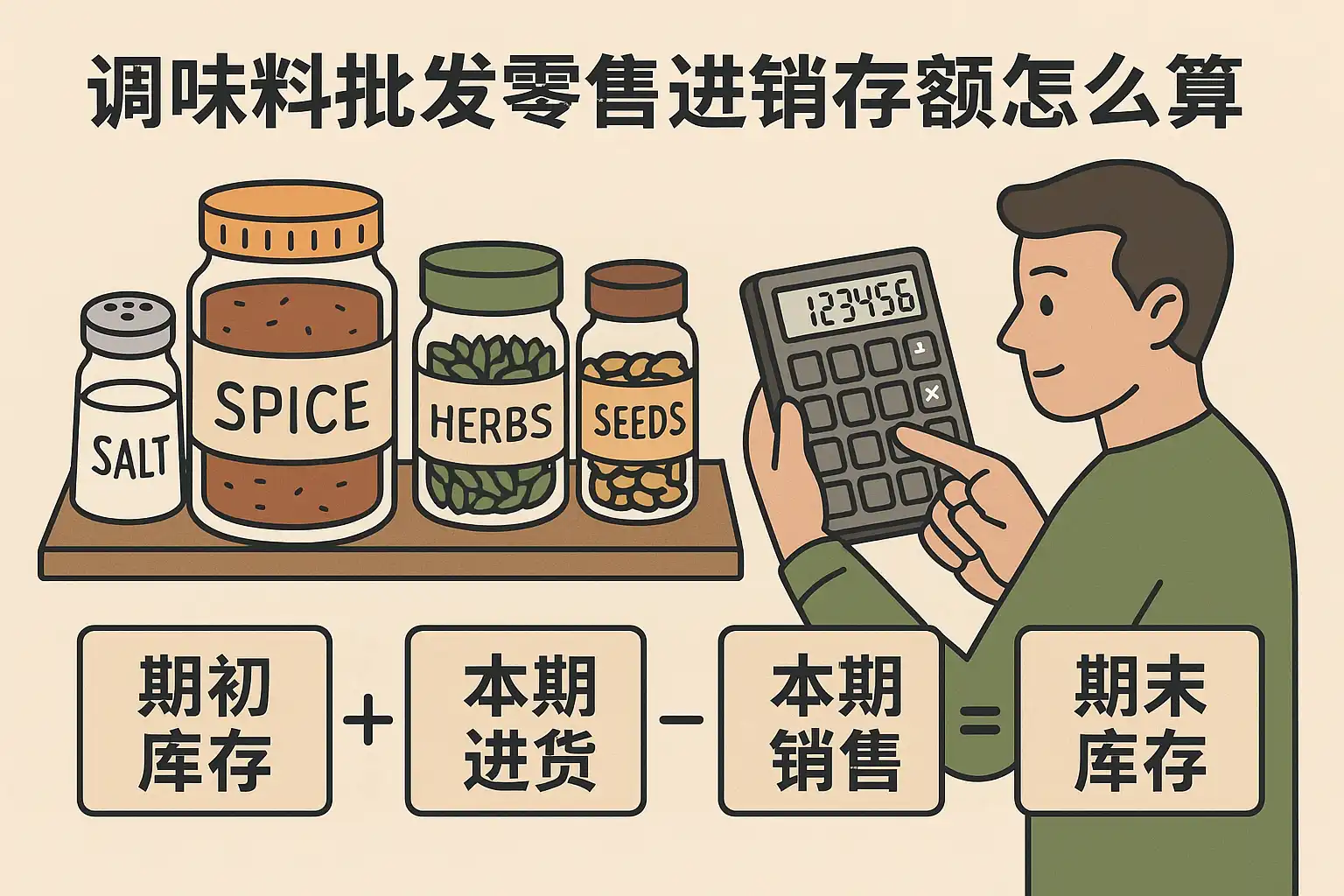 调味料批发零售进销存额怎么算

SALT

SPICE

HERBS

SEEDS

123456

期初库存 + 本期进货 − 本期销售 = 期末库存