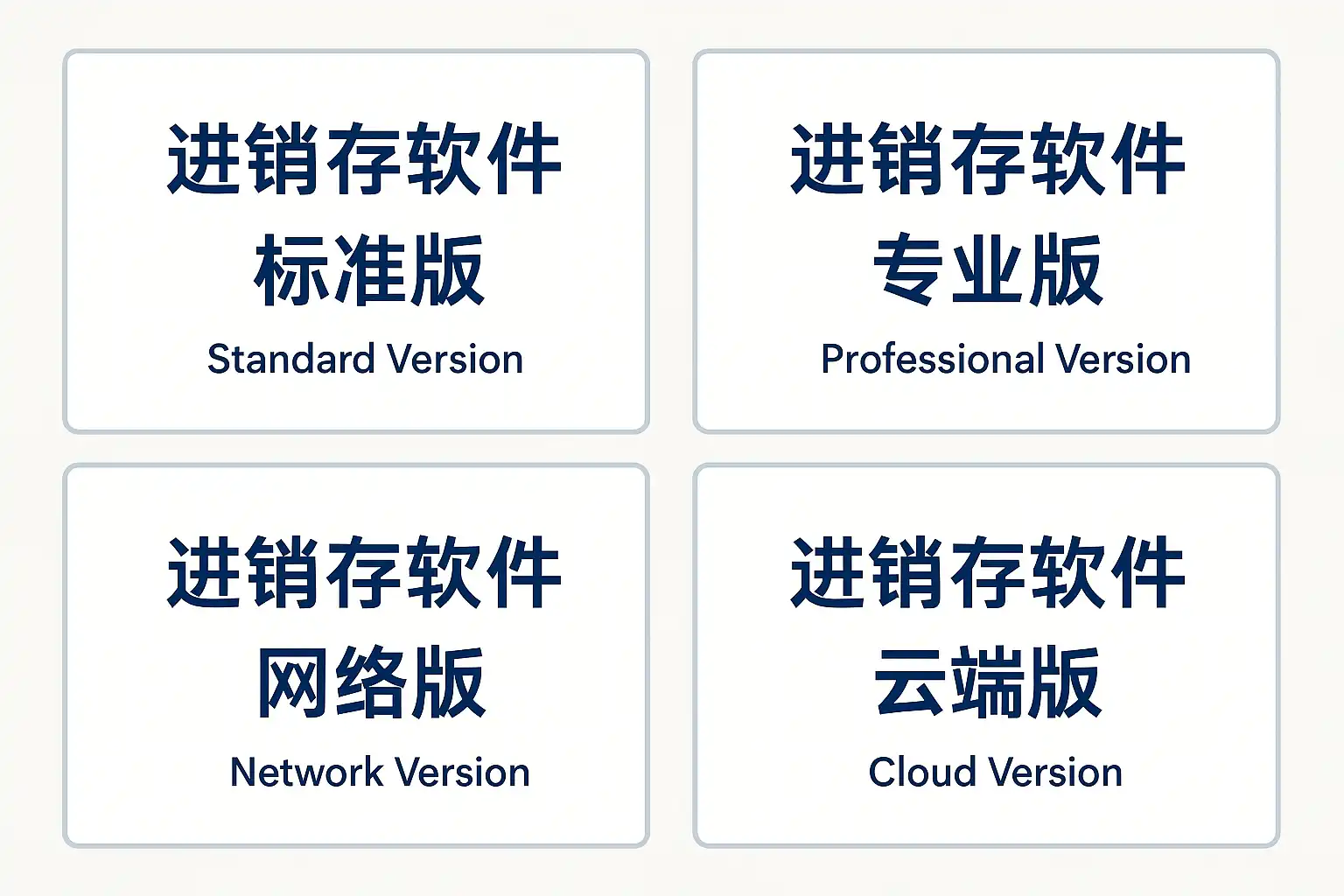 进销存软件
标准版
Standard Version

进销存软件
专业版
Professional Version

进销存软件
网络版
Network Version

进销存软件
云端版
Cloud Version