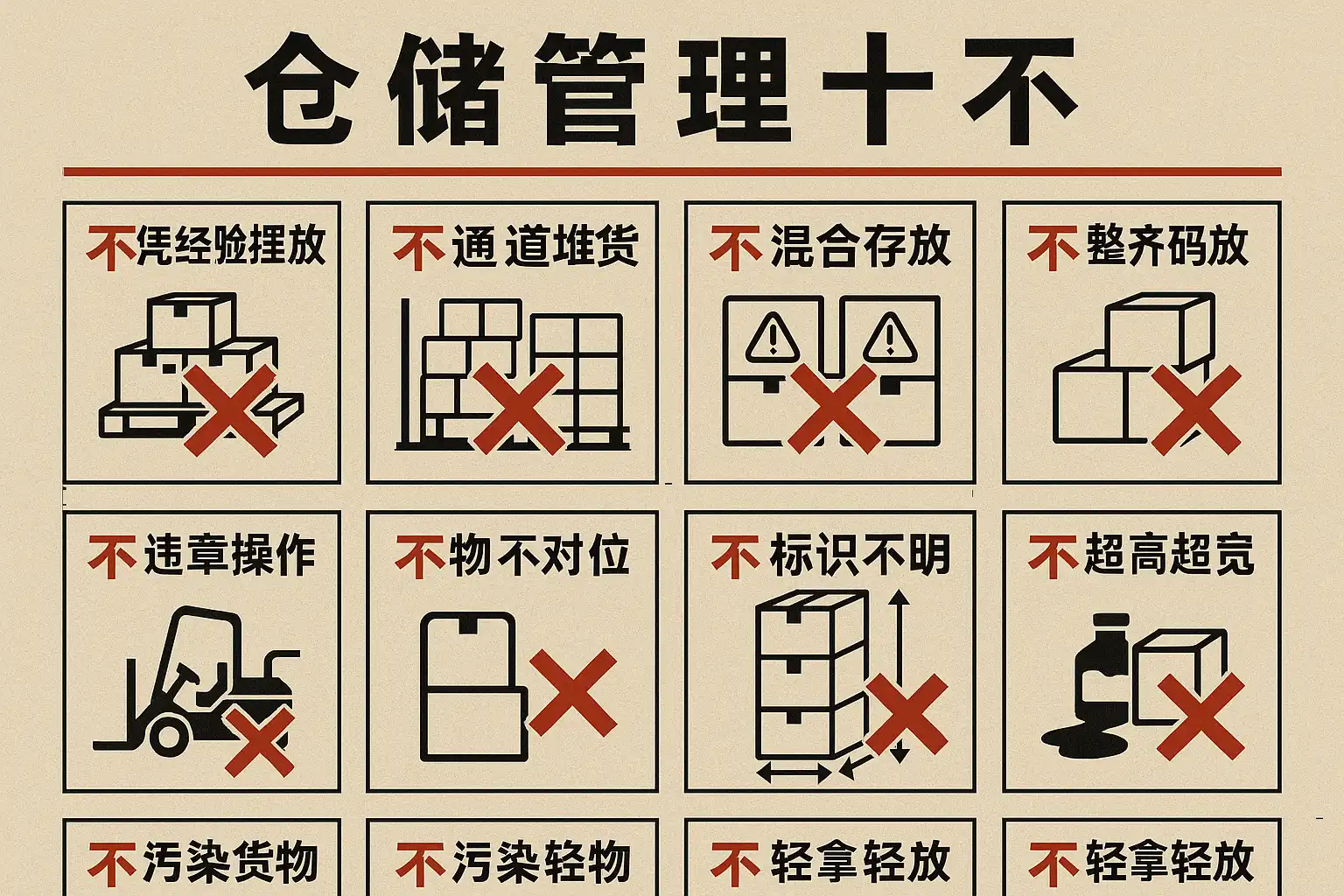 仓储管理十不

不凭经验摆放

不通道堆货

不混合存放

不整齐码放

不违章操作

不物不对位

不标识不明

不超高超宽

不污染货物

不污染轻物

不轻拿轻放

不轻拿轻放