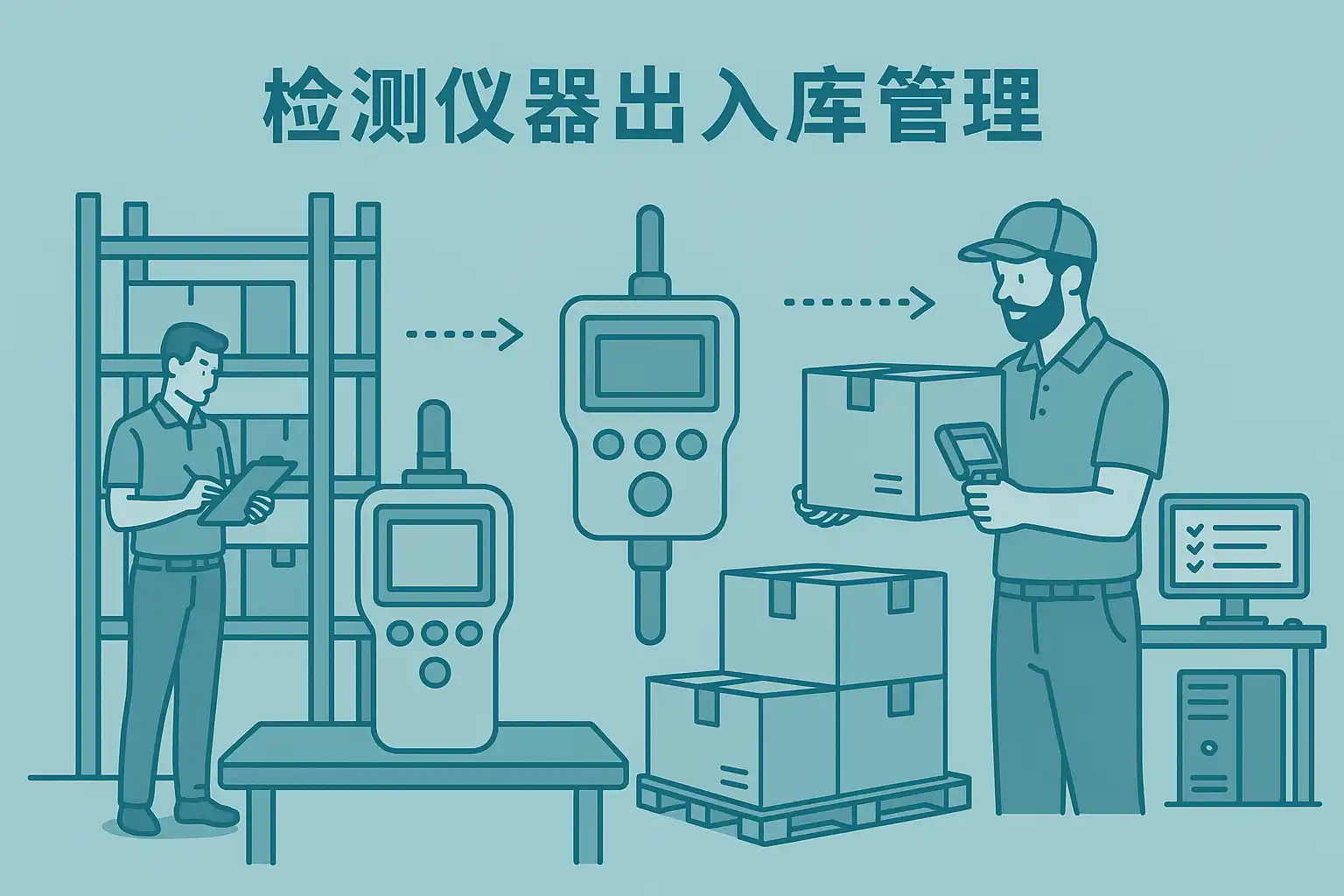 检测仪器出入库管理