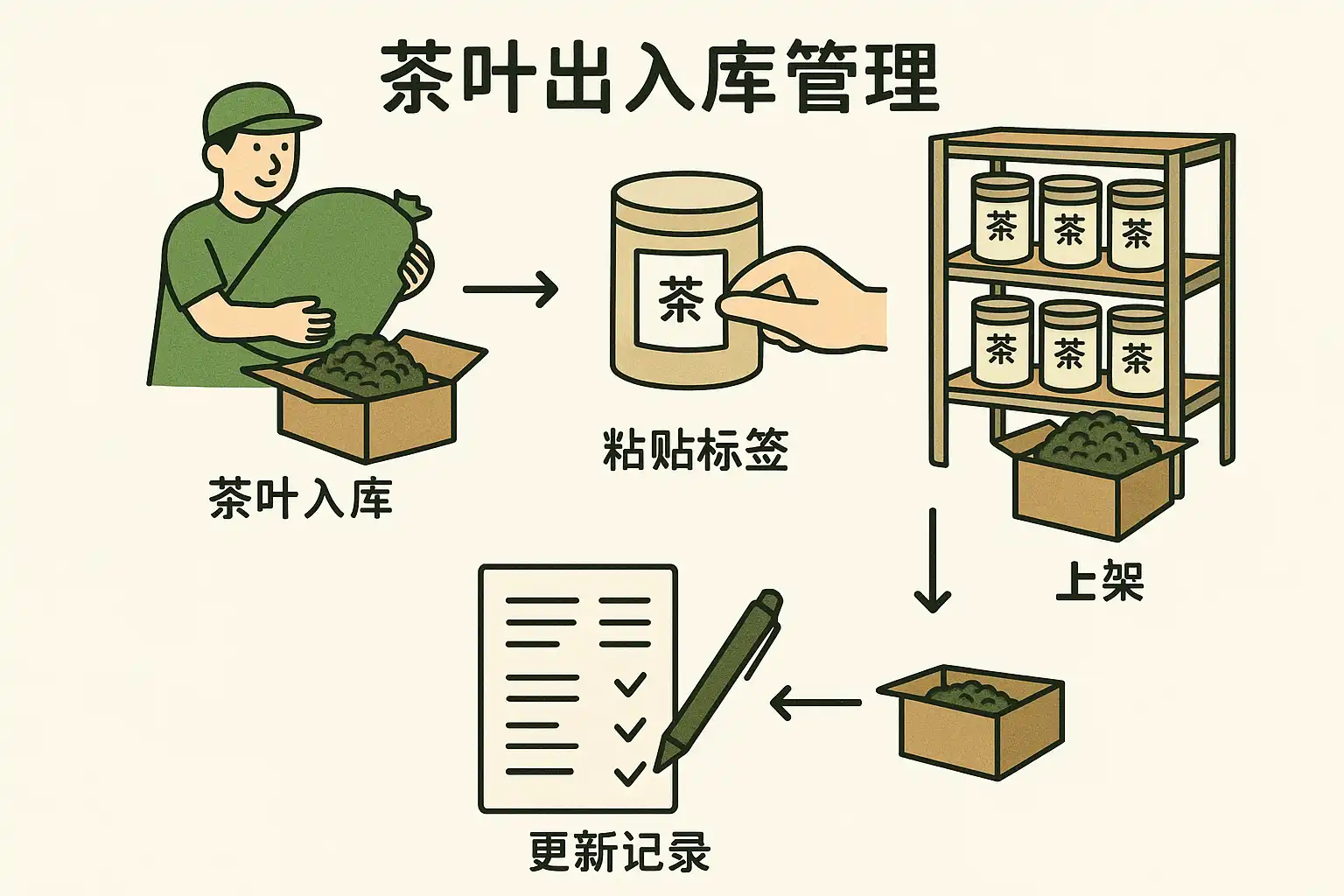 茶叶出入库管理

茶叶入库

茶

粘贴标签

茶 茶 茶

茶 茶 茶

上架

更新记录