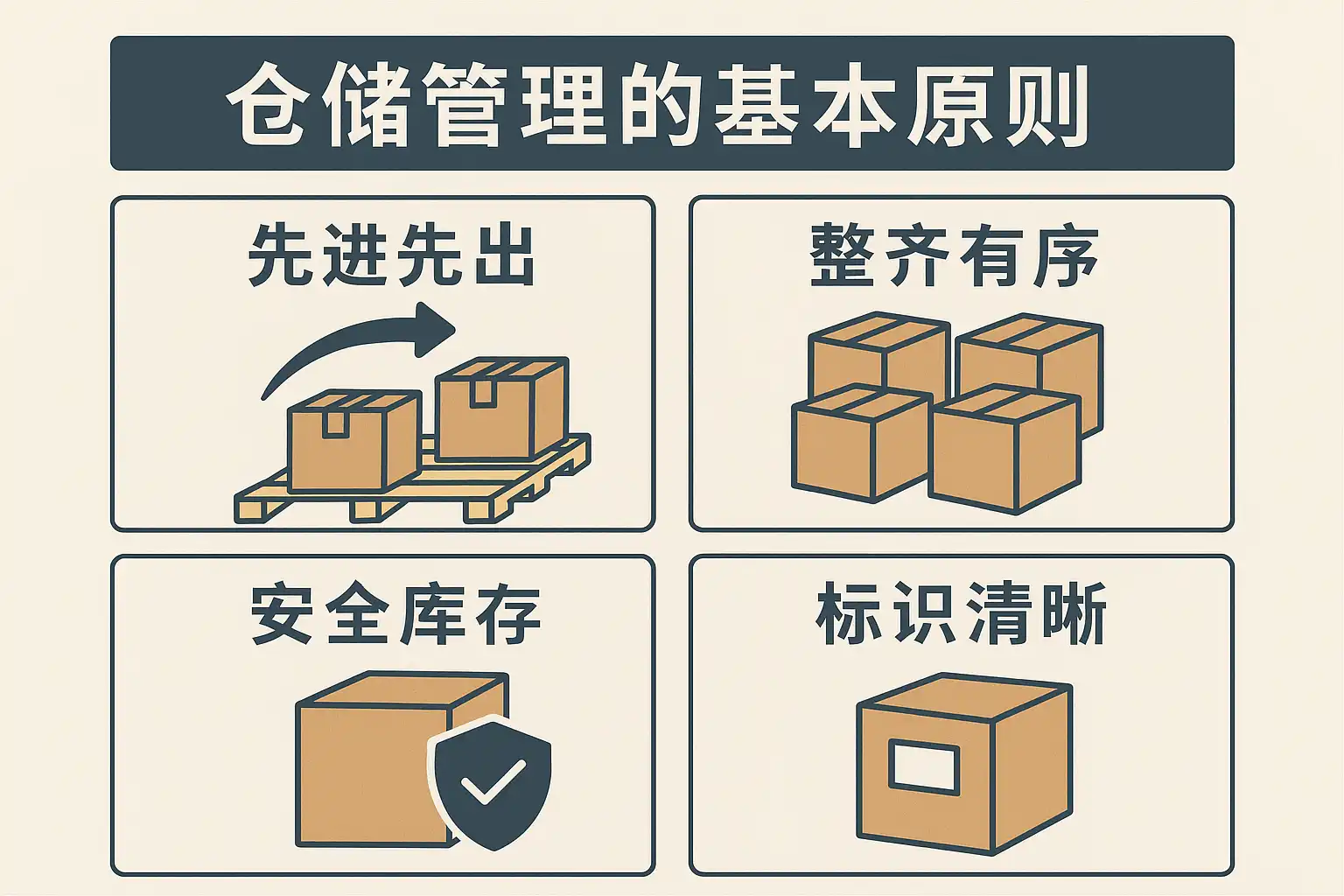 仓储管理的基本原则

先进先出

整齐有序

安全库存

标识清晰