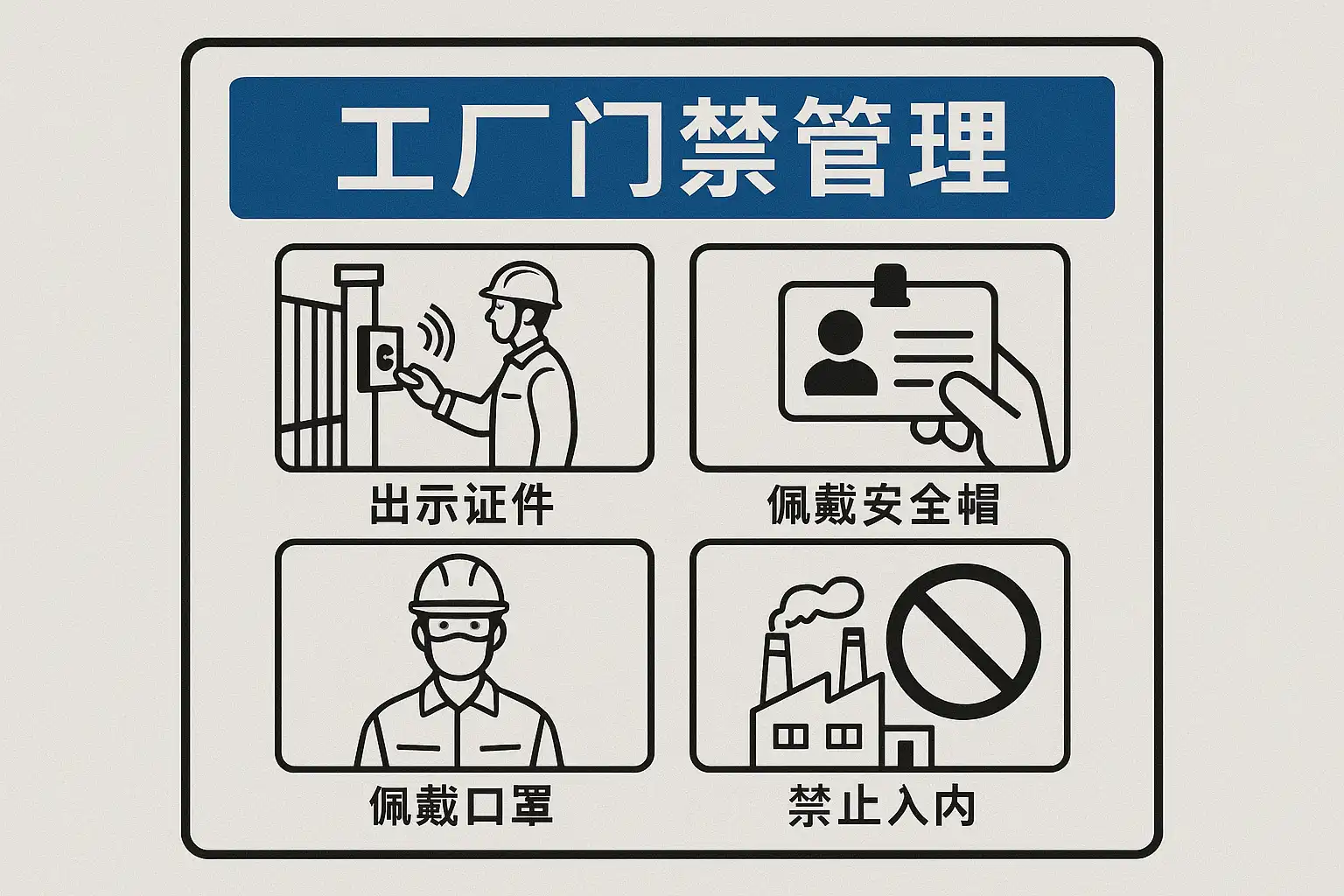 工厂门禁管理

出示证件

佩戴安全帽

佩戴口罩

禁止入内