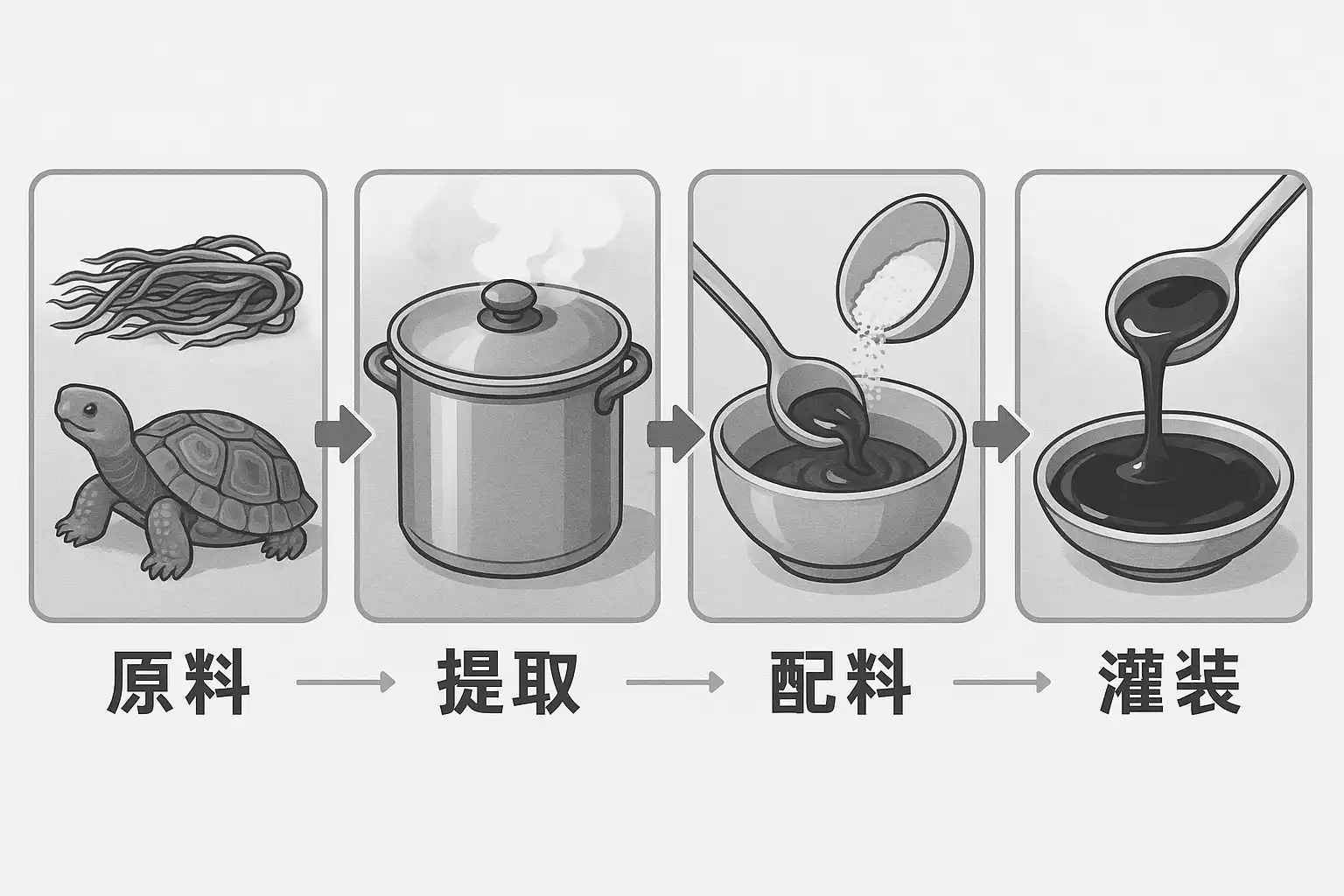 原料 → 提取 → 配料 → 灌装