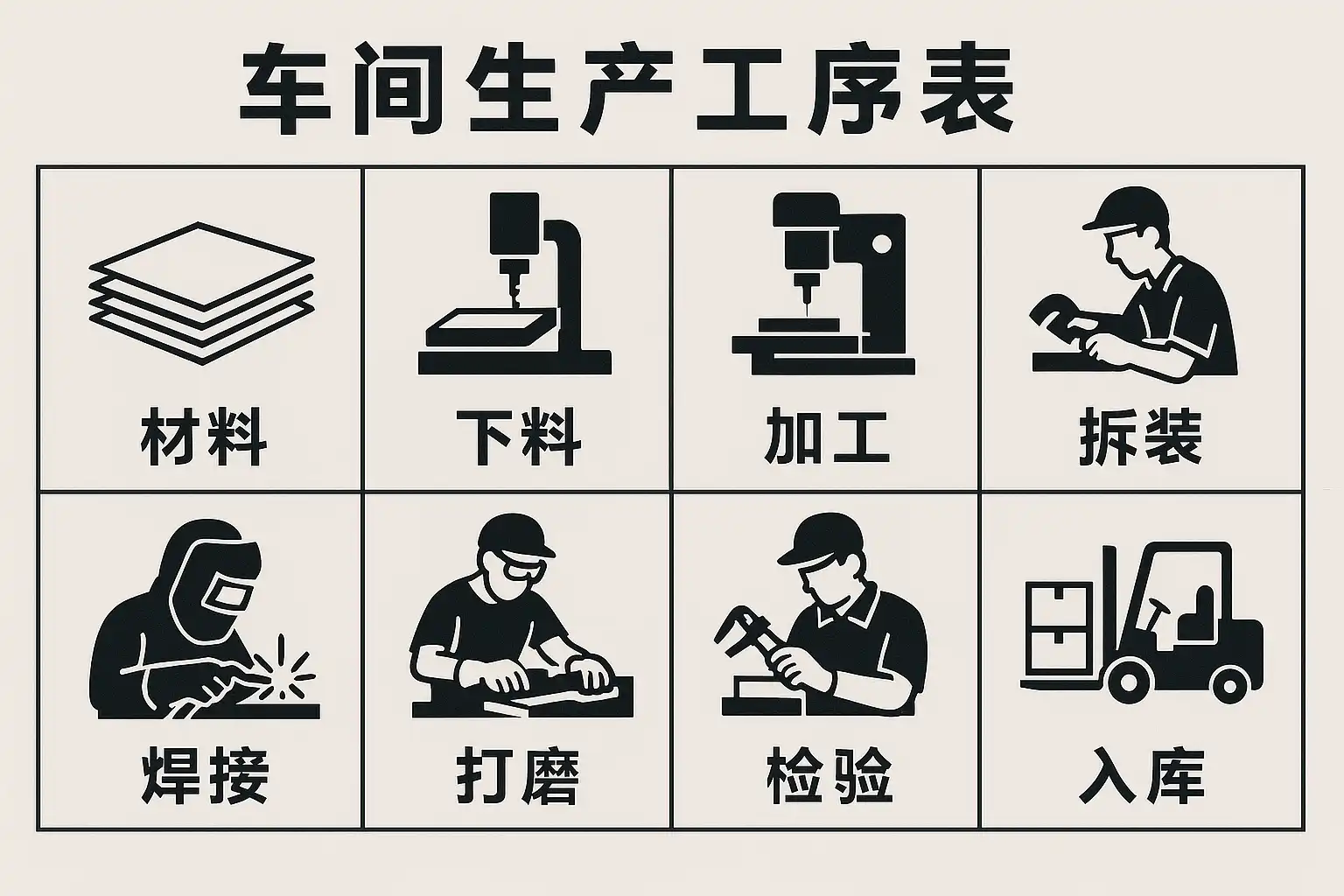 车间生产工序表

| 材料 | 下料 | 加工 | 拆装 |
|---|---|---|---|
| 焊接 | 打磨 | 检验 | 入库 |