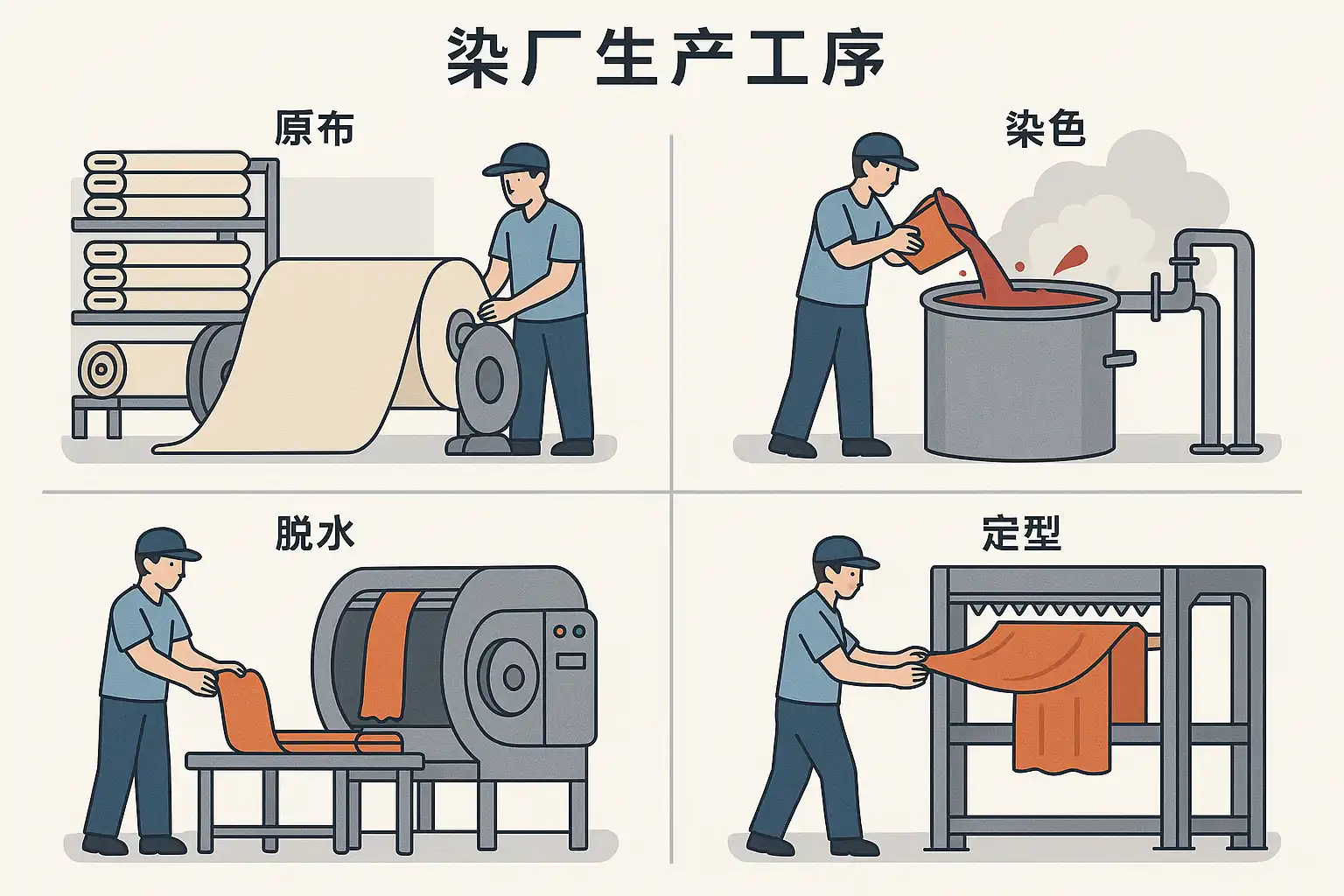 染厂生产工序

原布

染色

脱水

定型