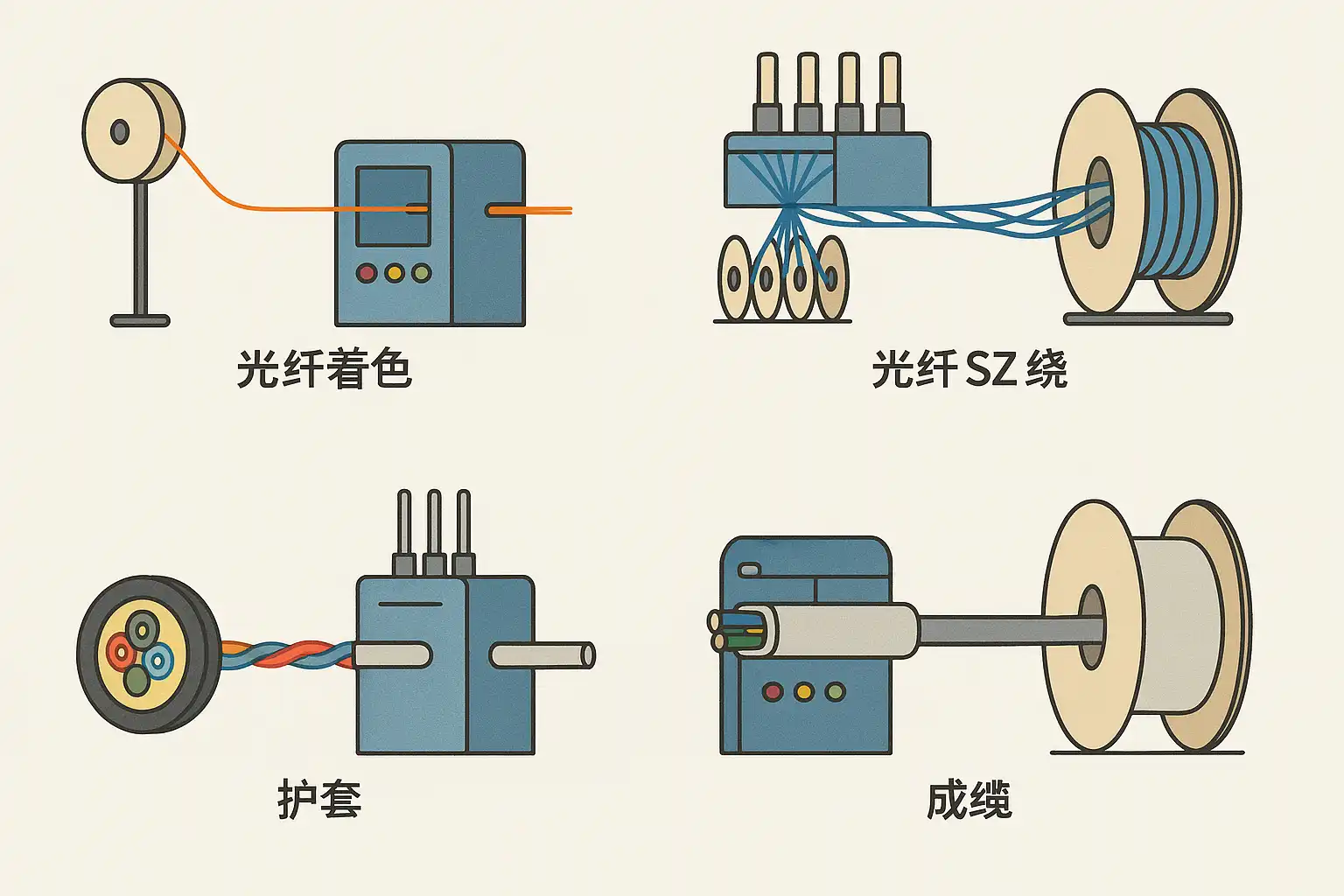 光纤着色

光纤 SZ 绕

护套

成缆