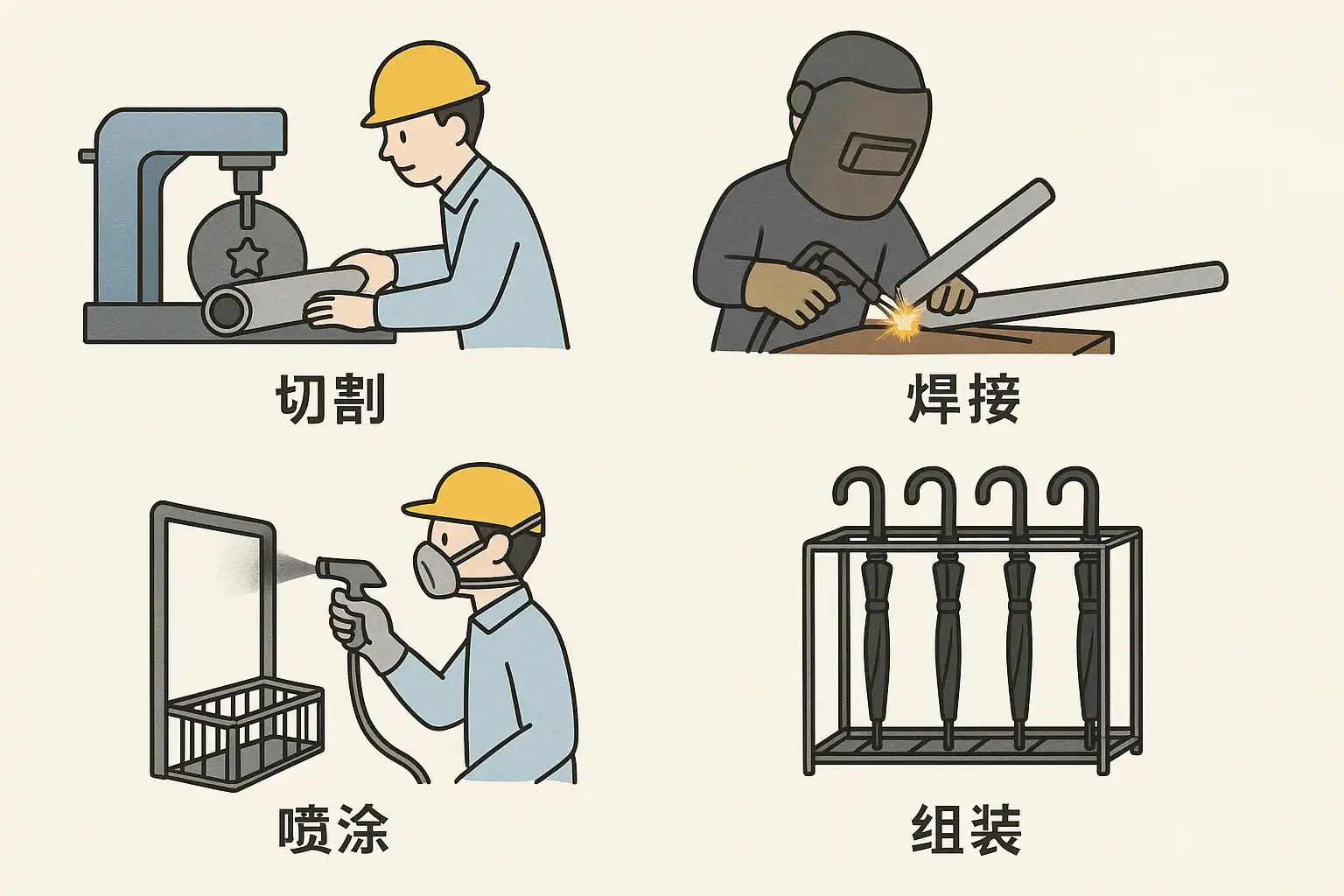 切割

焊接

喷涂

组装