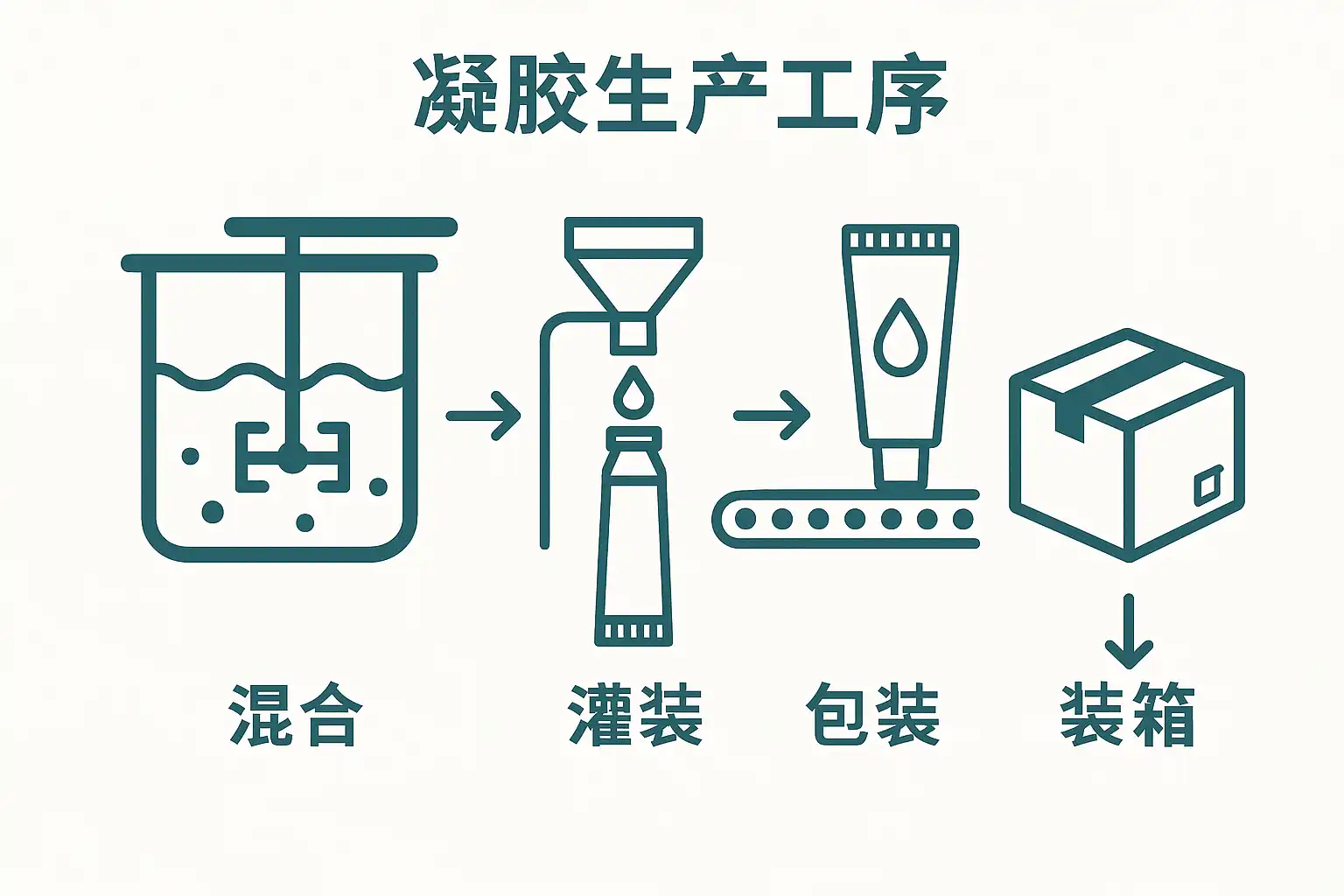 凝胶生产工序

混合

灌装

包装

装箱