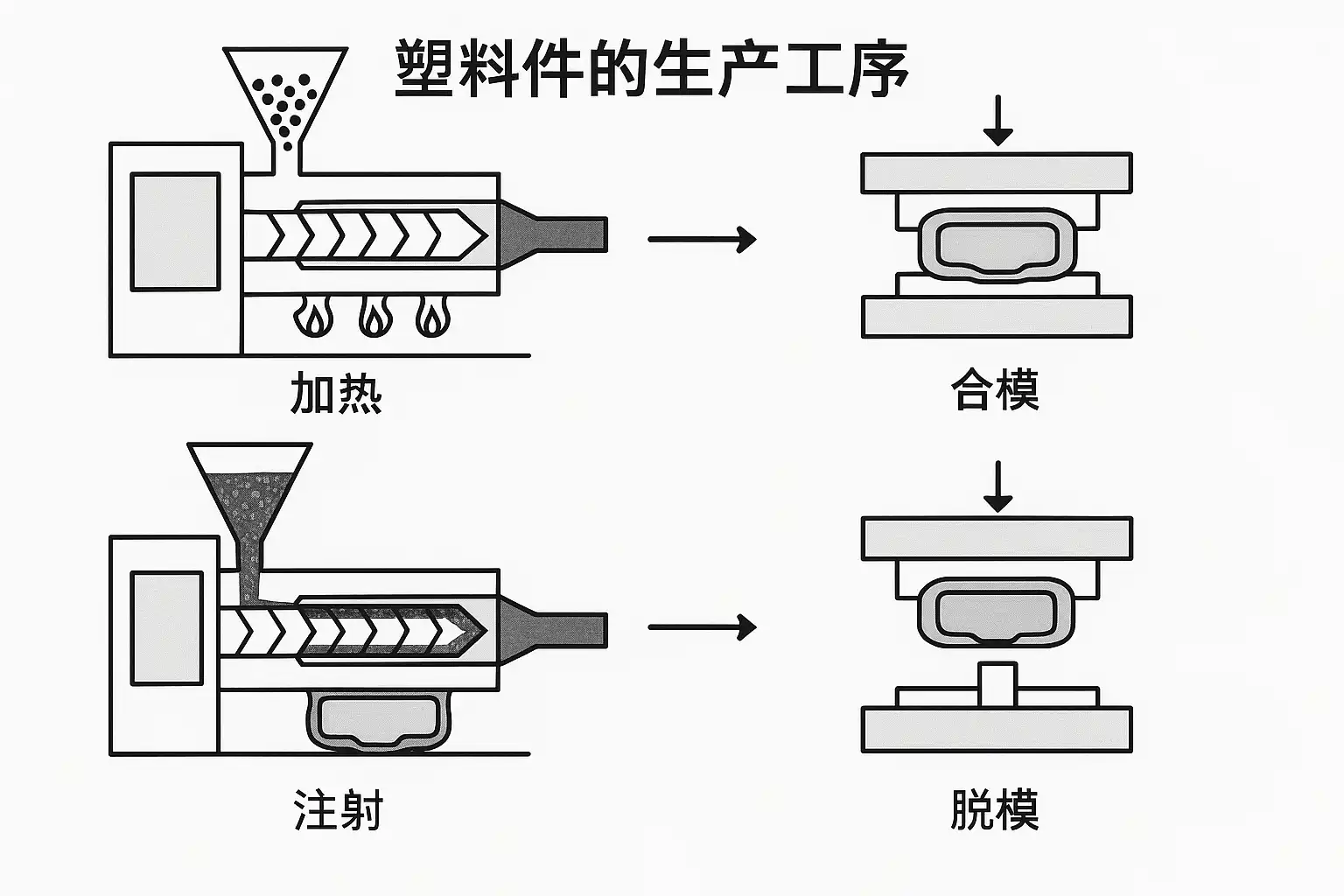 塑料件的生产工序

加热

合模

注射

脱模