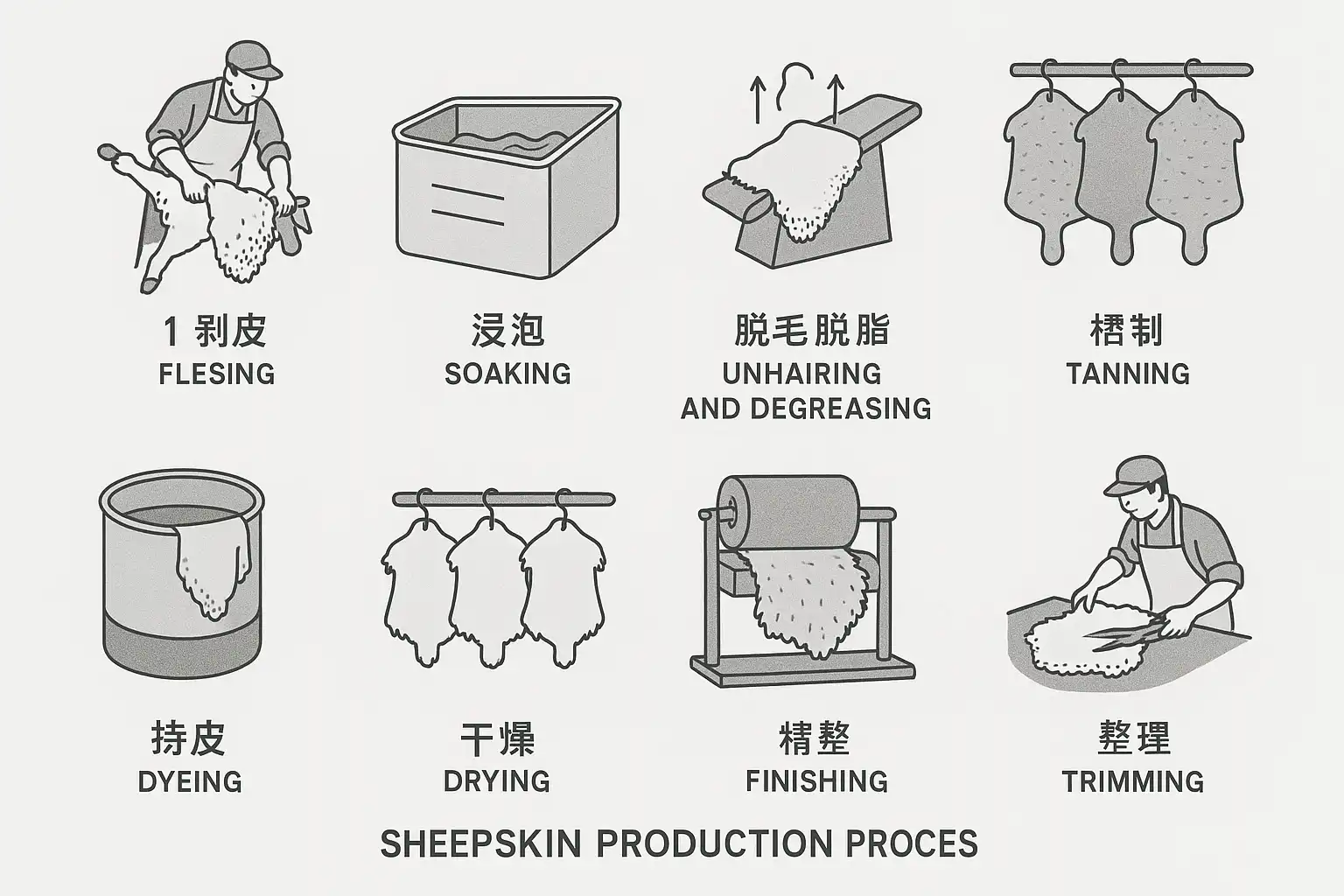 1 剥皮
FLESING

浸泡
SOAKING

脱毛脱脂
UNHAIRING AND DEGREASING

槢制
TANNING

持皮
DYEING

干燥
DRYING

精整
FINISHING

整理
TRIMMING

SHEEPSKIN PRODUCTION PROCES