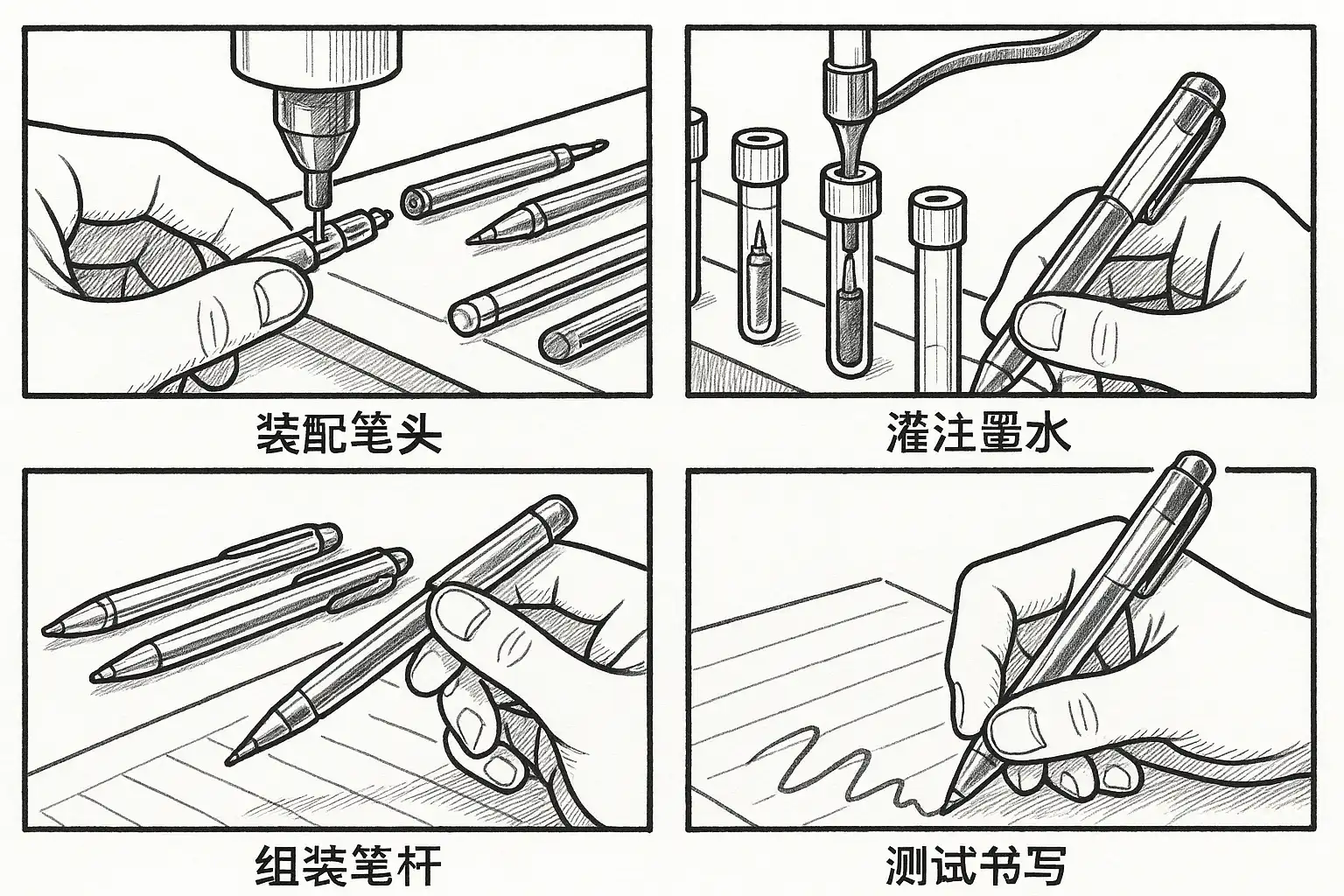 装配笔头

灌注墨水

组装笔杆

测试书写