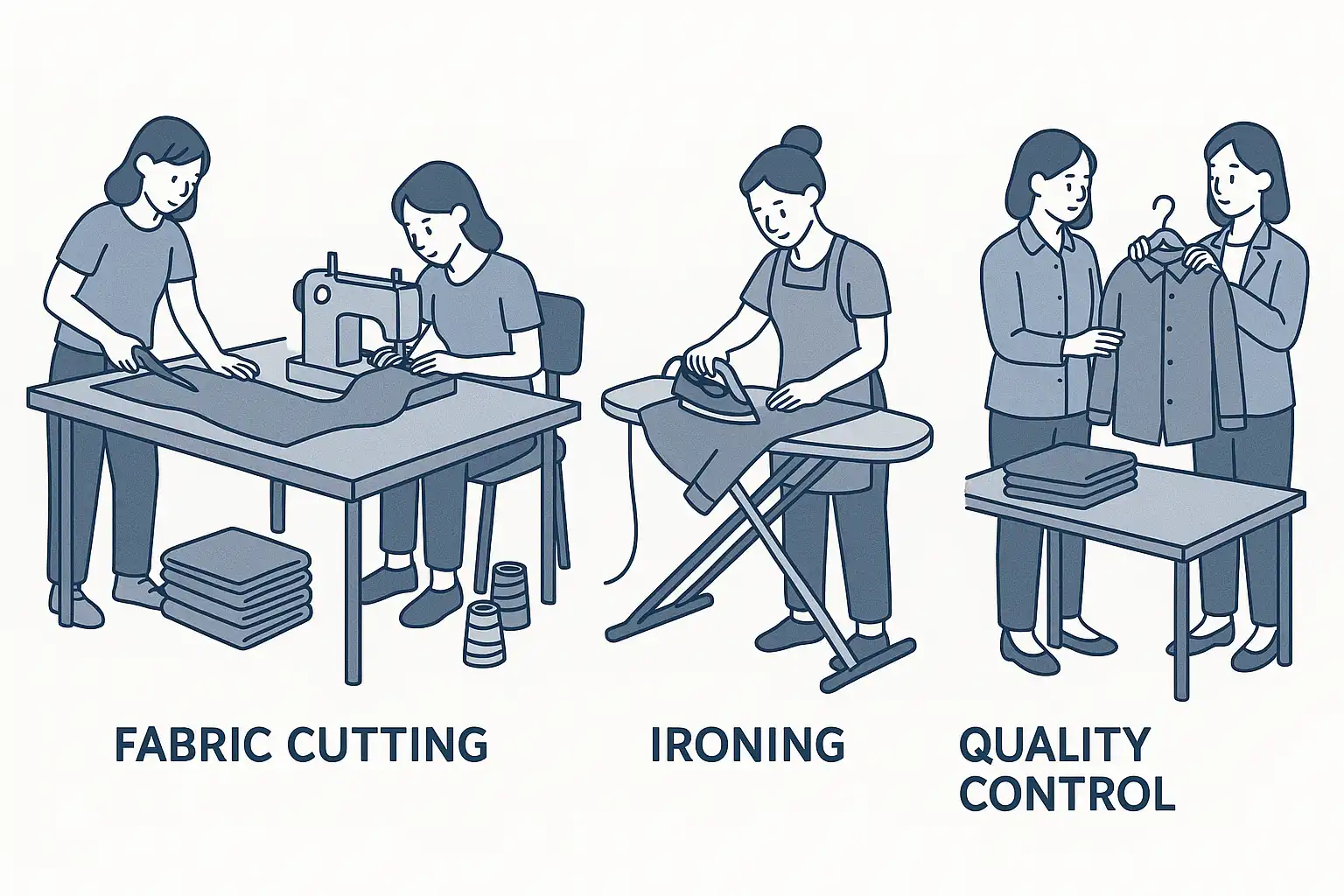 FABRIC CUTTING

IRONING

QUALITY CONTROL