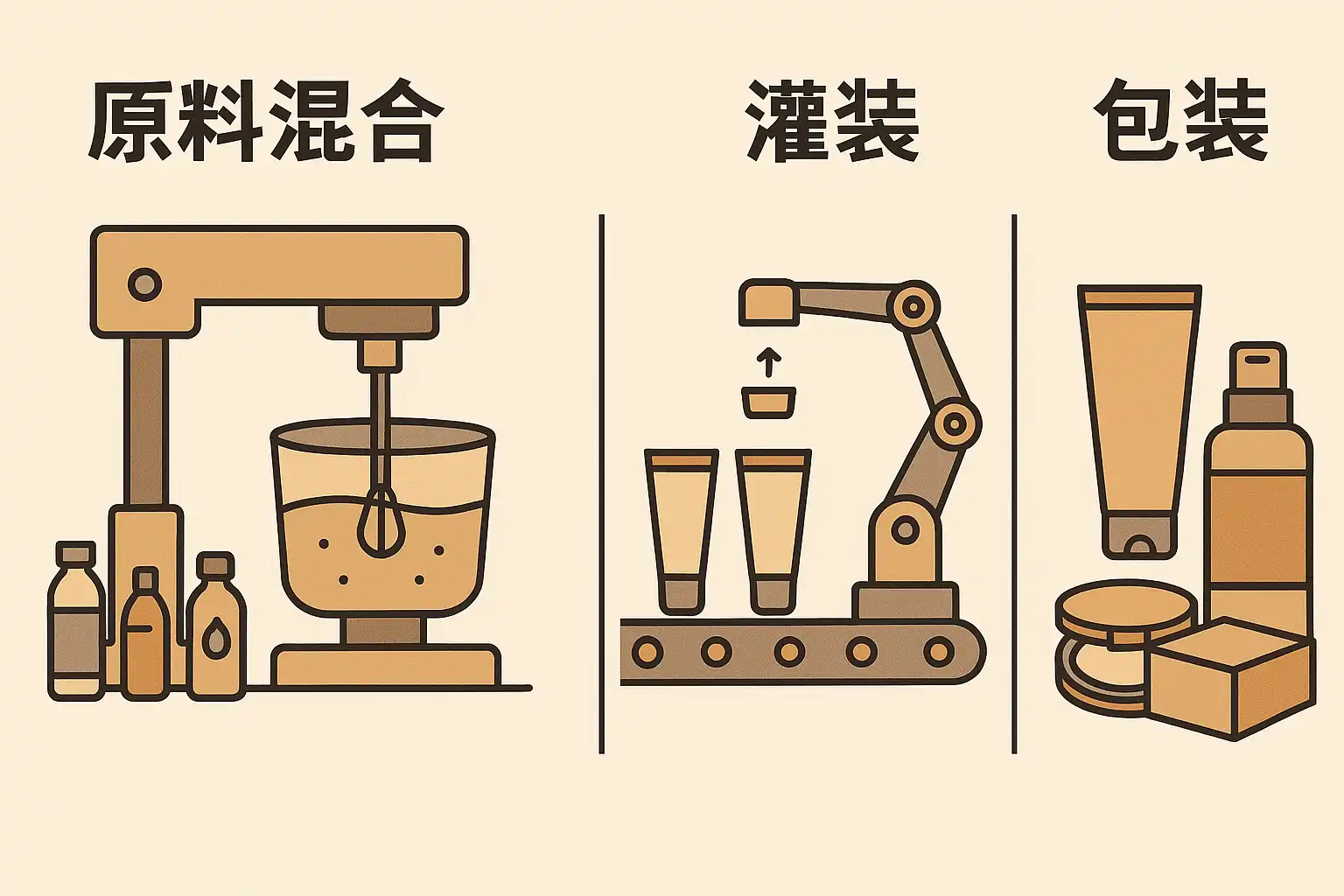 原料混合

灌装

包装