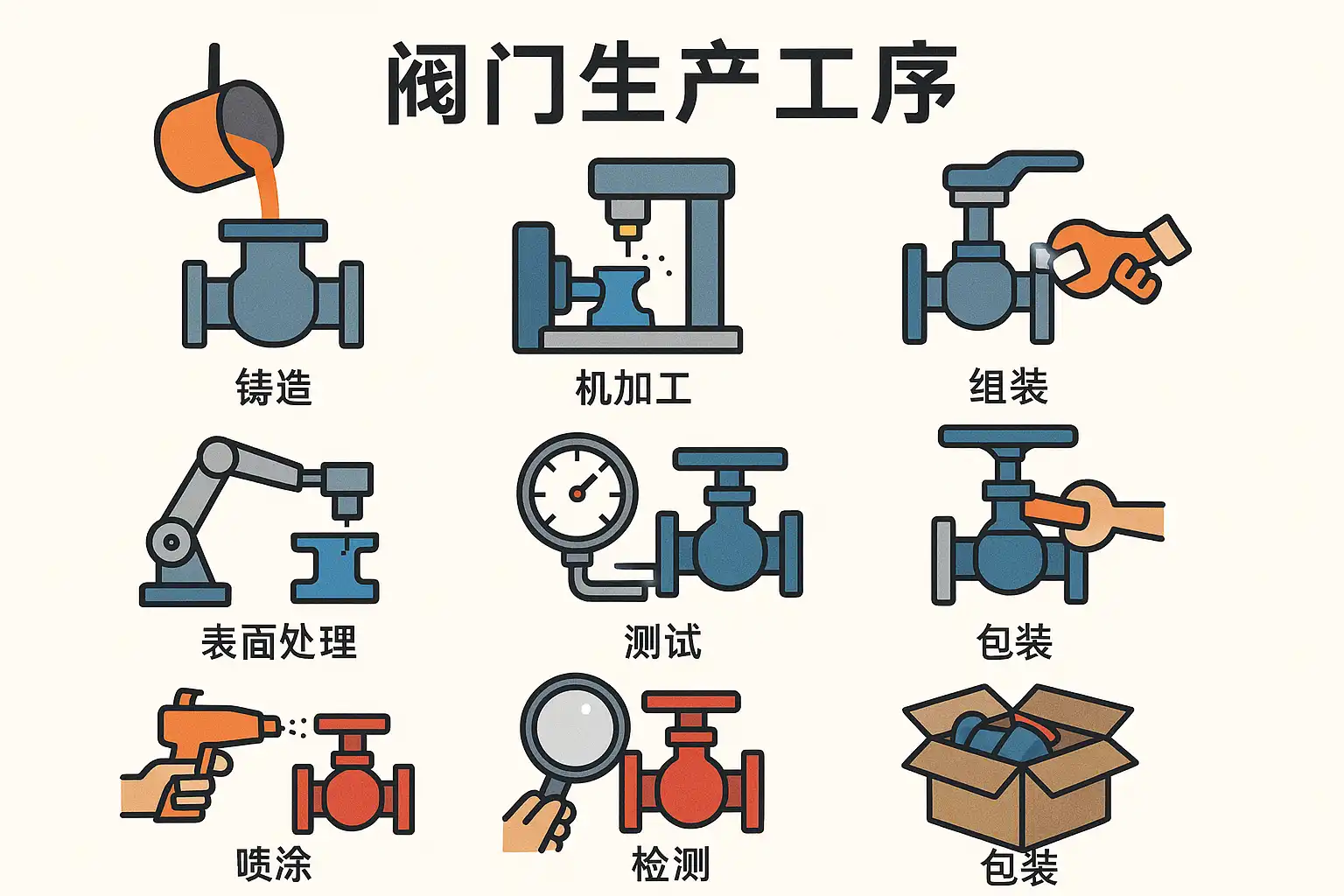 阀门生产工序

铸造

机加工

组装

表面处理

测试

包装

喷涂

检测

包装