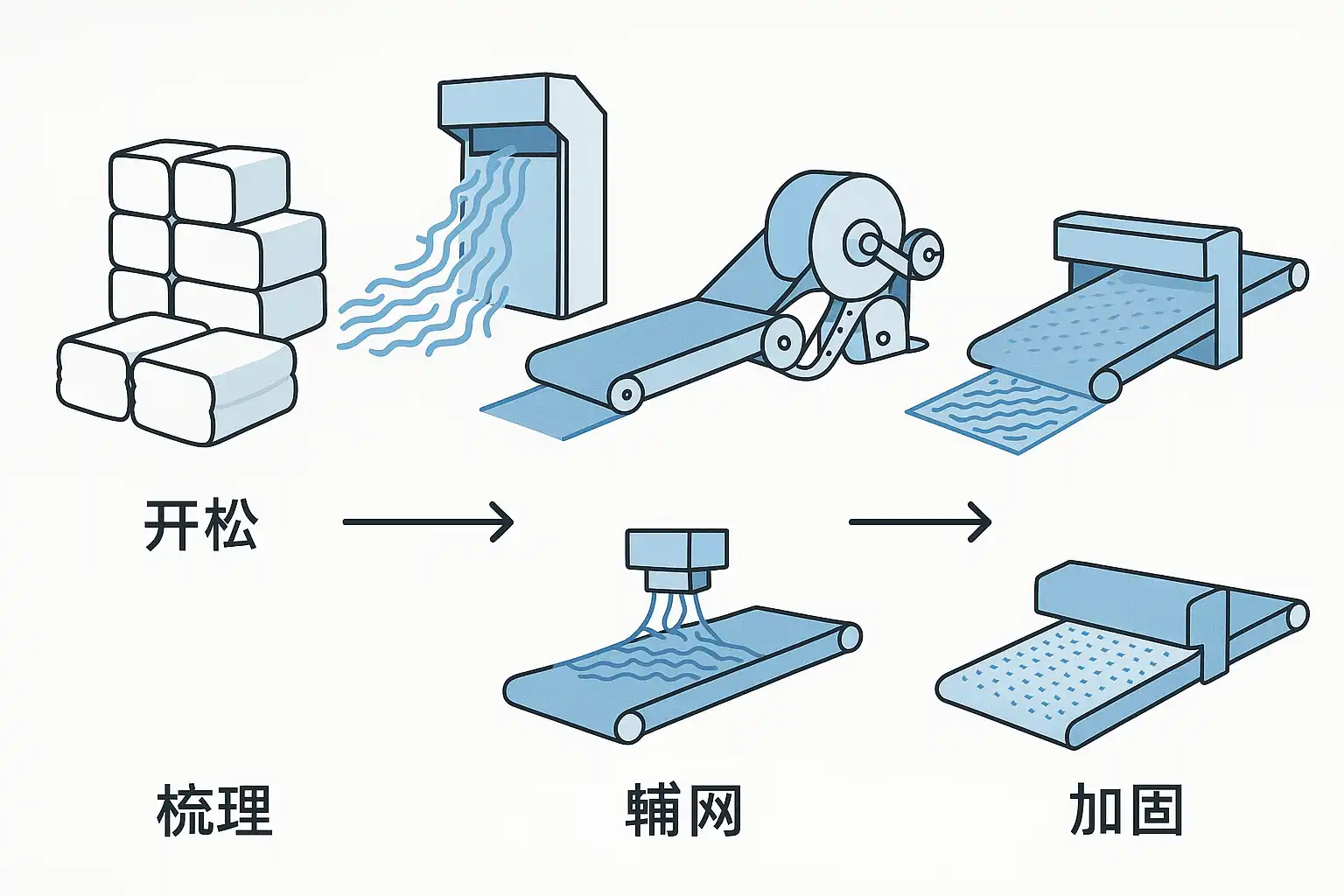 开松

梳理

辅网

加固