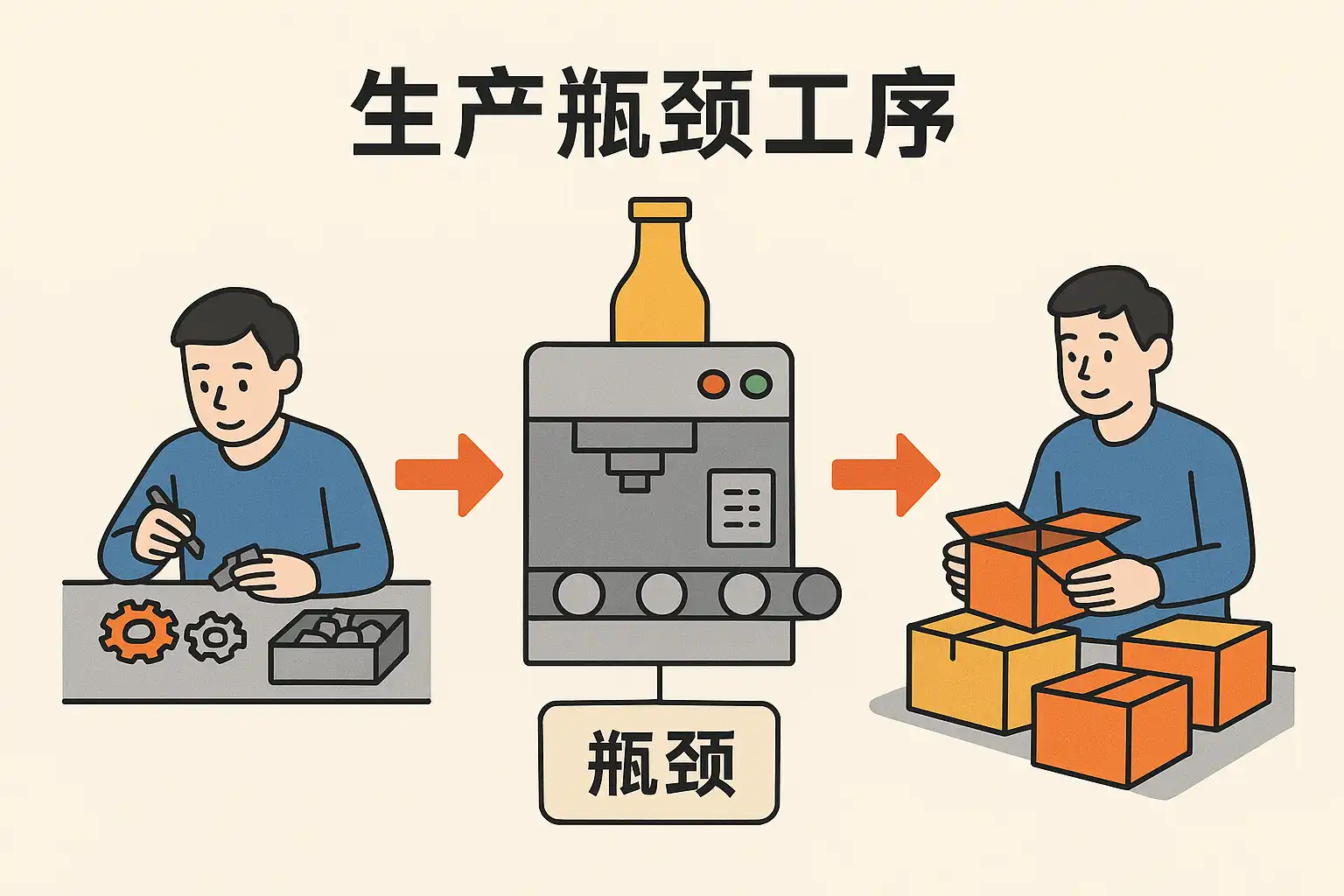 生产瓶颈工序

瓶颈