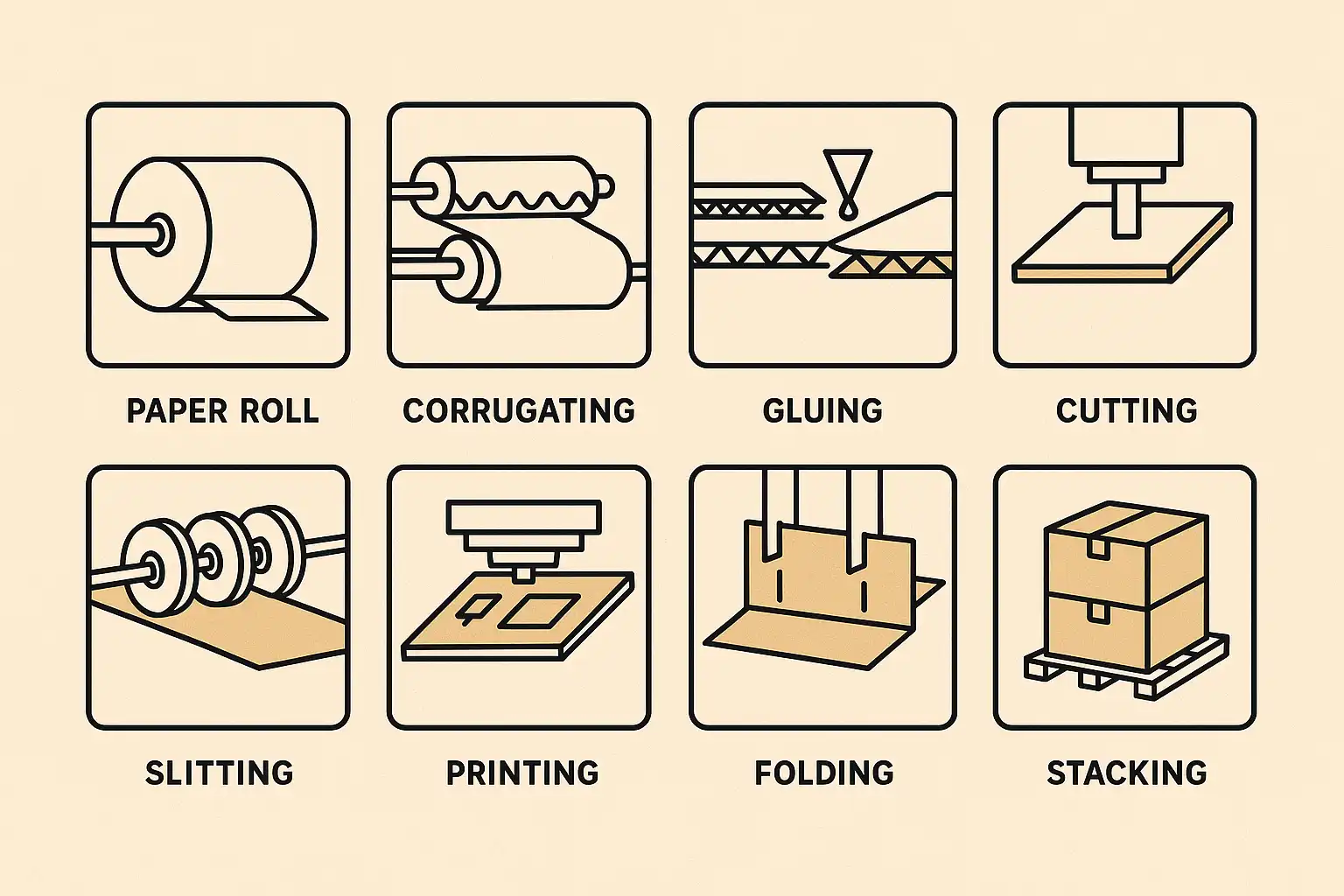 PAPER ROLL

CORRUGATING

GLUING

CUTTING

SLITTING

PRINTING

FOLDING

STACKING