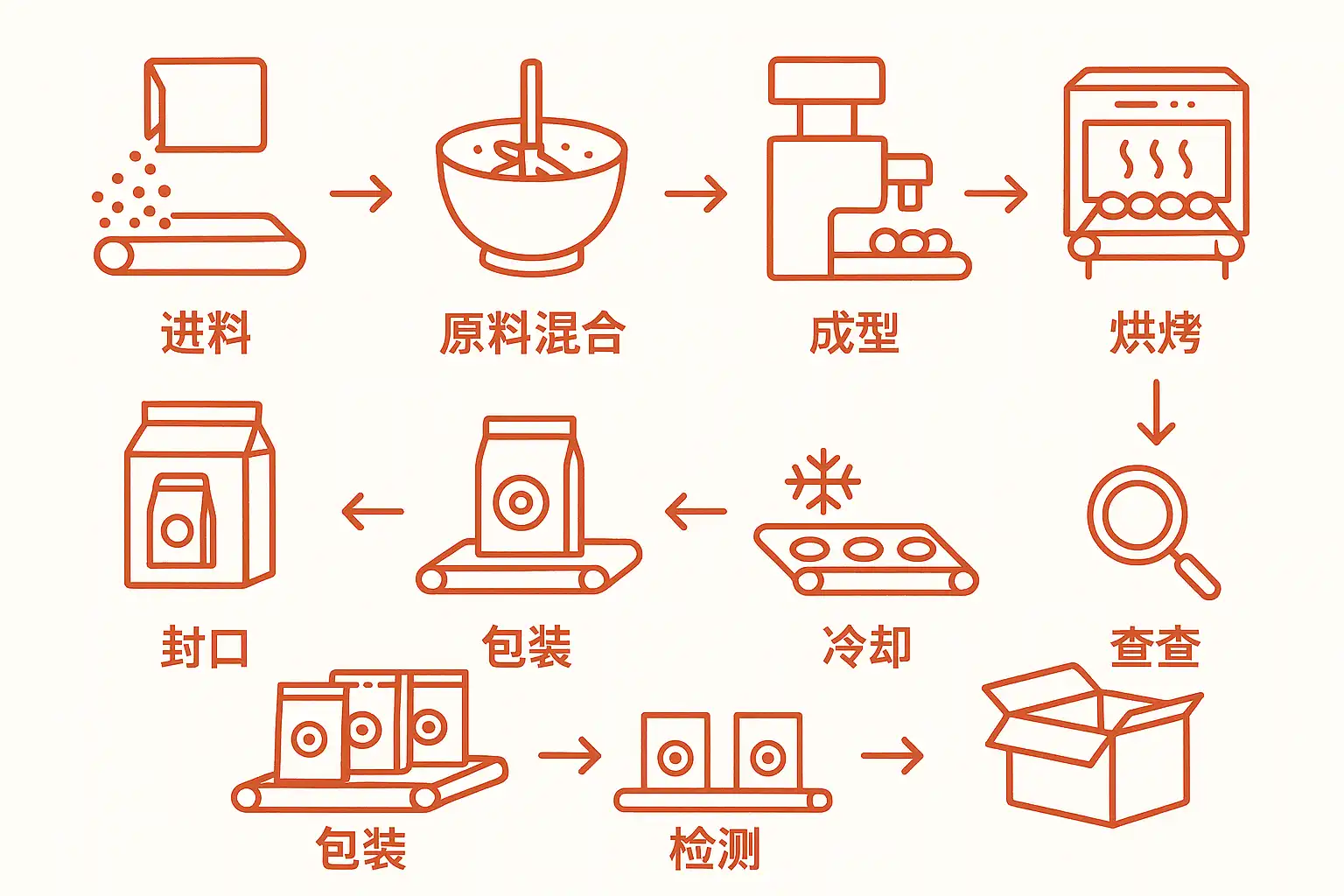 进料

原料混合

成型

烘烤

封口

包装

冷却

查查

包装

检测