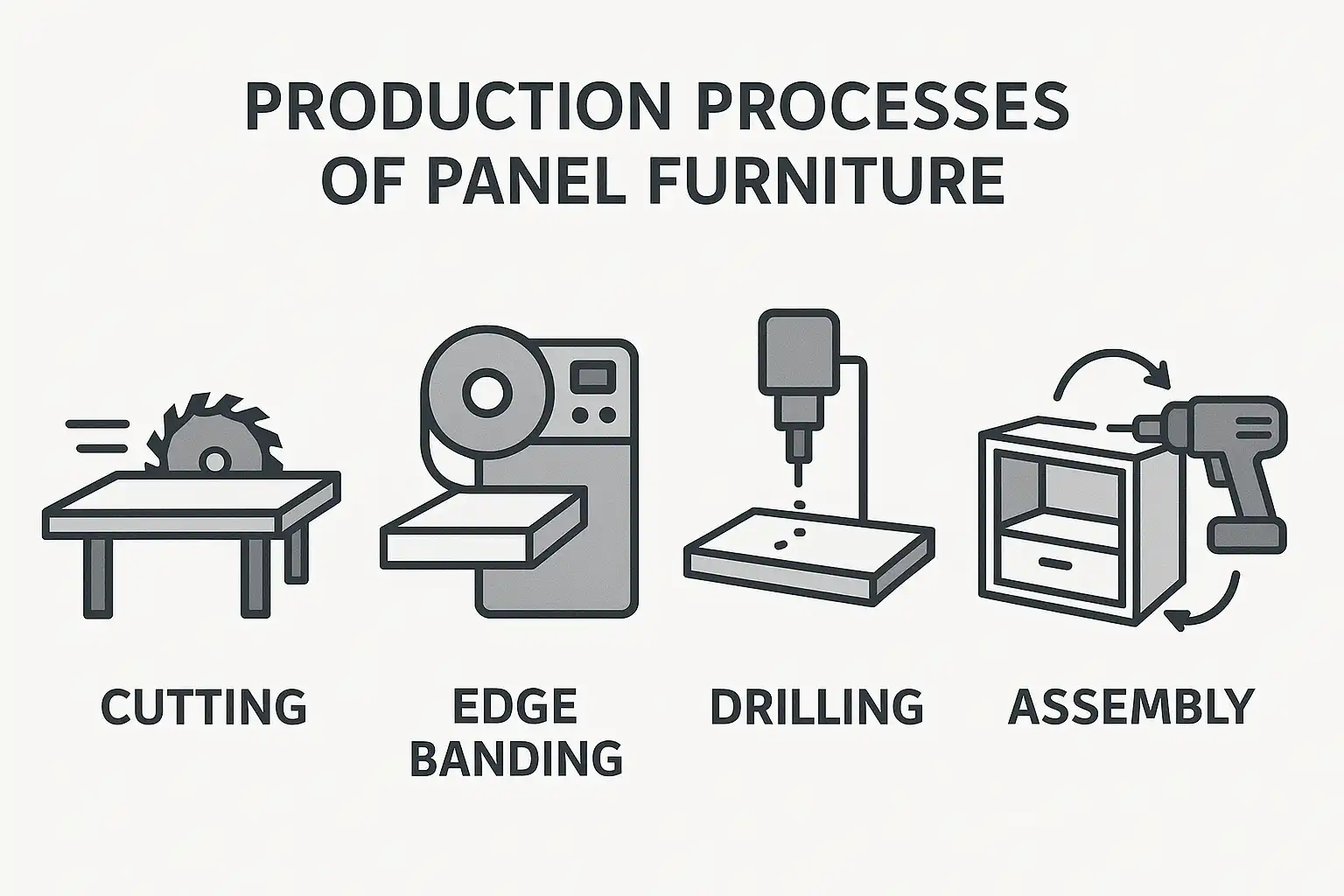 PRODUCTION PROCESSES OF PANEL FURNITURE

CUTTING

EDGE BANDING

DRILLING

ASSEMBLY