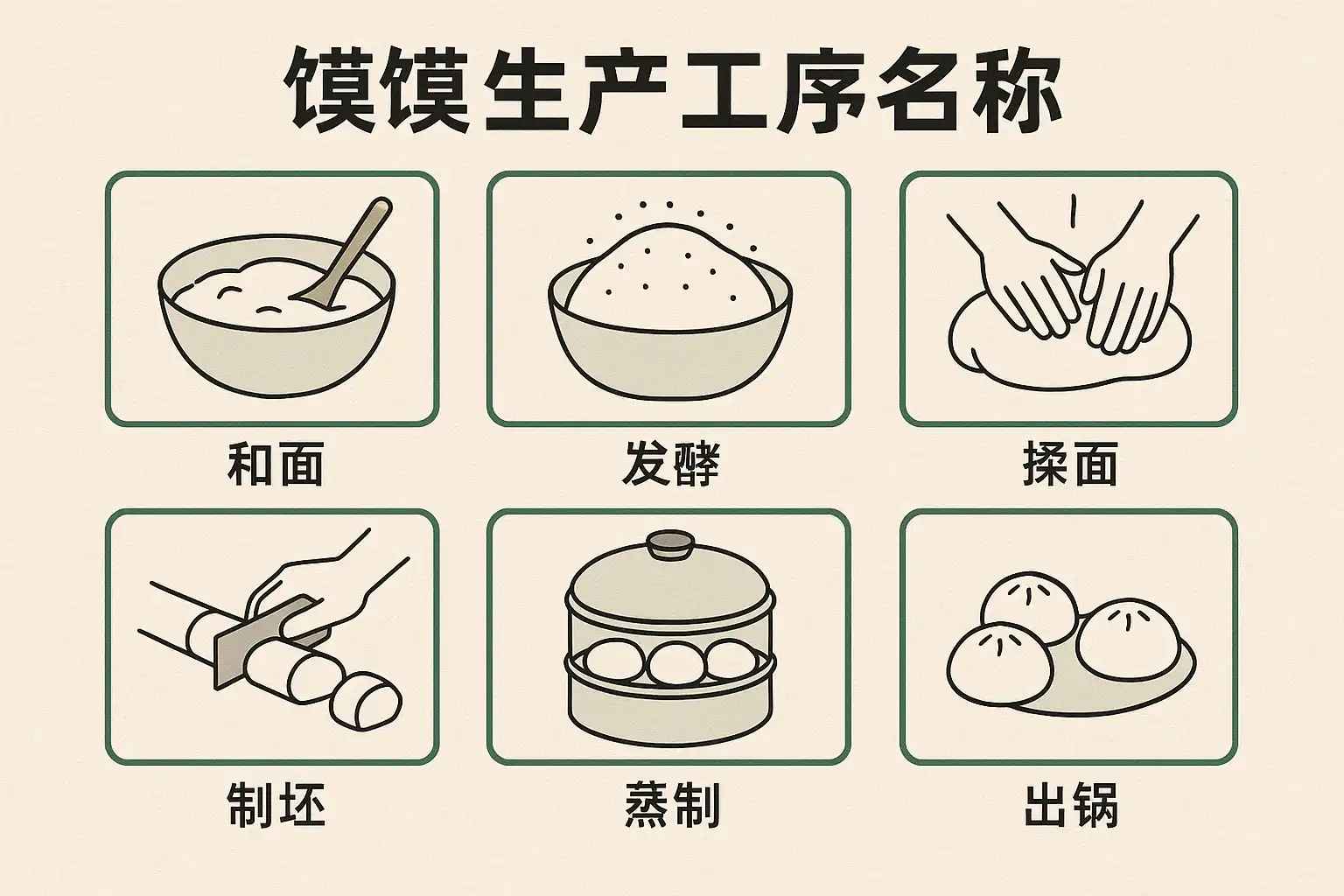 馍馍生产工序名称

和面

发酵

揉面

制坯

蒸制

出锅