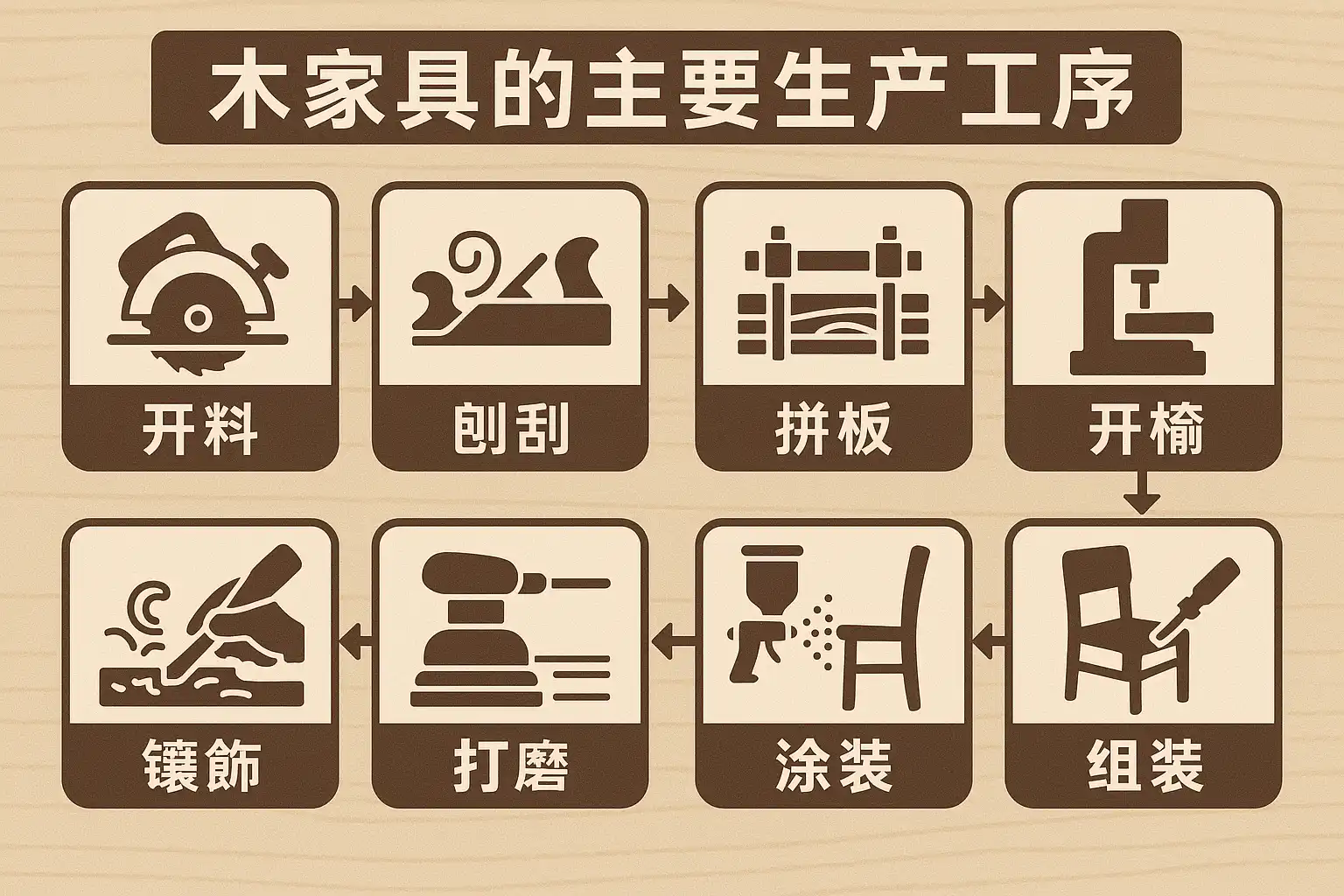 木家具的主要生产工序

开料

刨刮

拼板

开榆

组装

涂装

打磨

镶飾