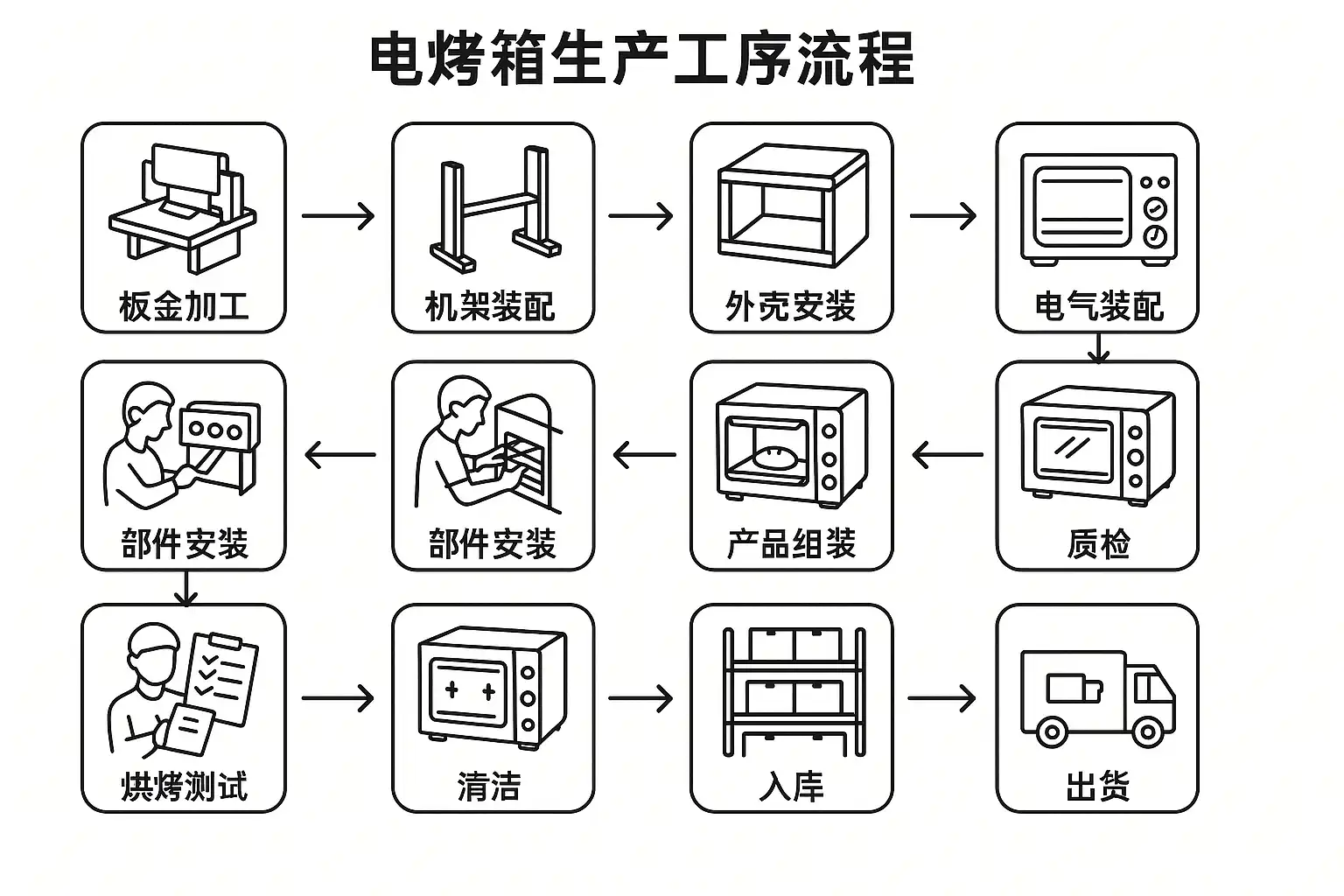 电烤箱生产工序流程

板金加工

机架装配

外壳安装

电气装配

质检

产品组装

部件安装

部件安装

烘烤测试

清洁

入库

出货